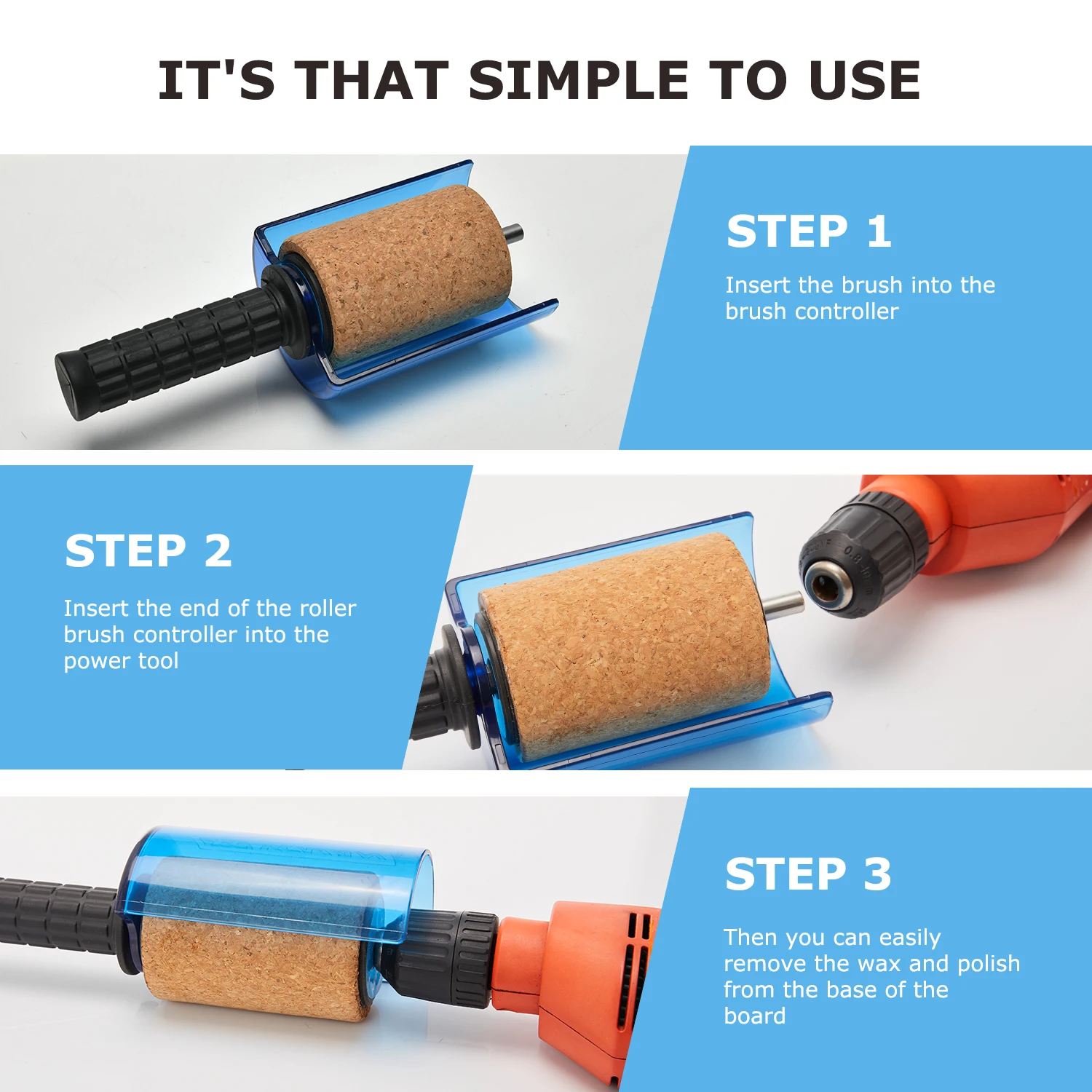 IT'S THAT SIMPLE TO USE

STEP 1

Insert the brush into the brush controller

STEP 2

Insert the end of the roller brush controller into the power tool

0.8-10mm

STEP 3

Then you can easily remove the wax and polish from the base of the board