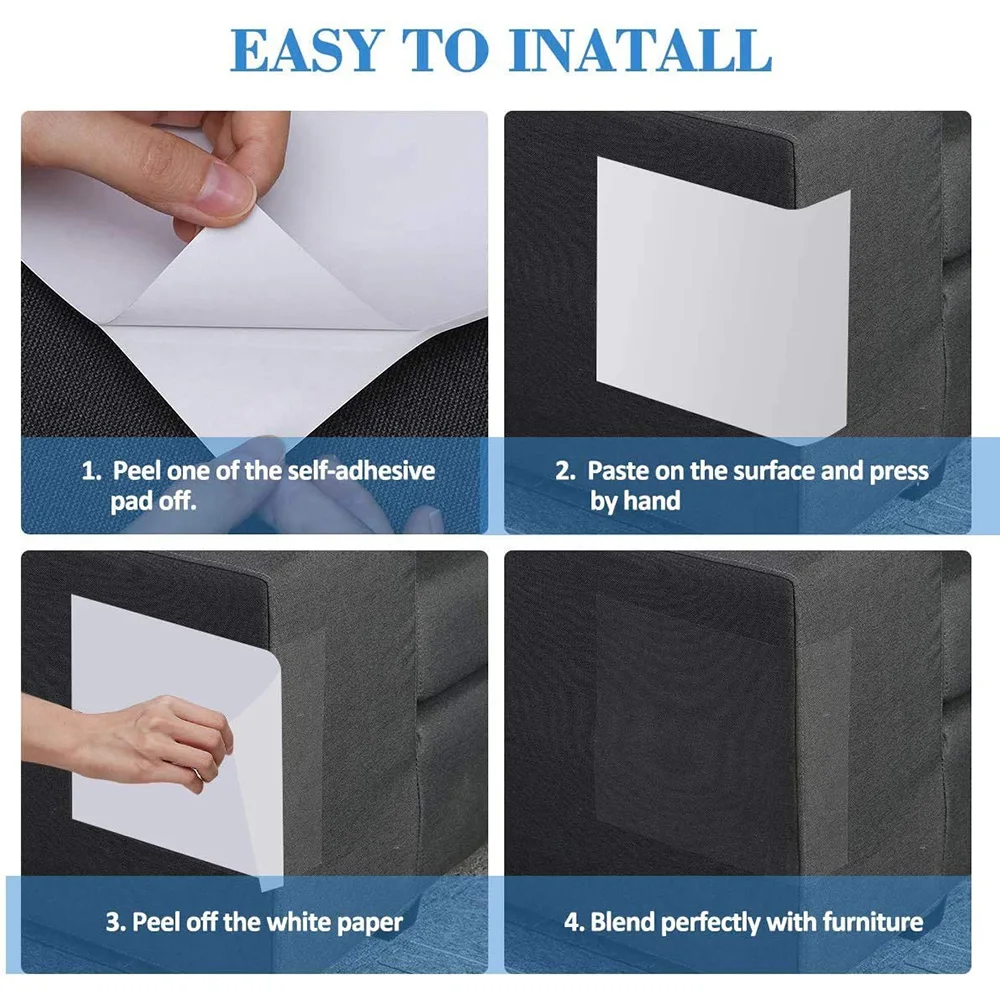 EASY TO INATALL

1. Peel one of the self-adhesive pad off.

2. Paste on the surface and press by hand

3. Peel off the white paper

4. Blend perfectly with furniture