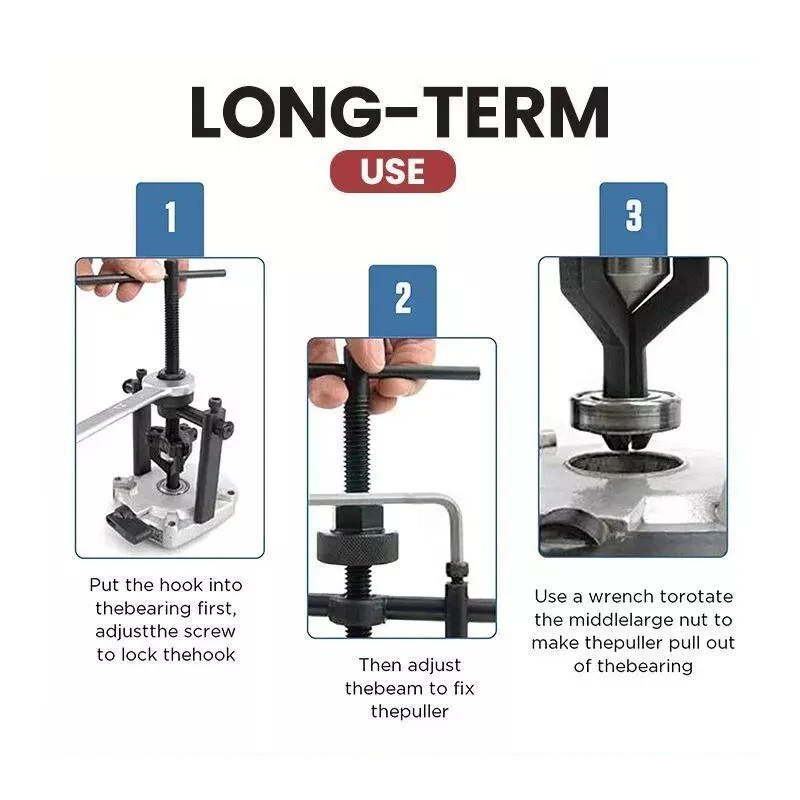 LONG-TERM
USE

1

Put the hook into thebearing first, adjustthe screw to lock thehook

2

Then adjust thebeam to fix thepuller

3

Use a wrench torotate the middlelarge nut to make thepuller pull out of thebearing