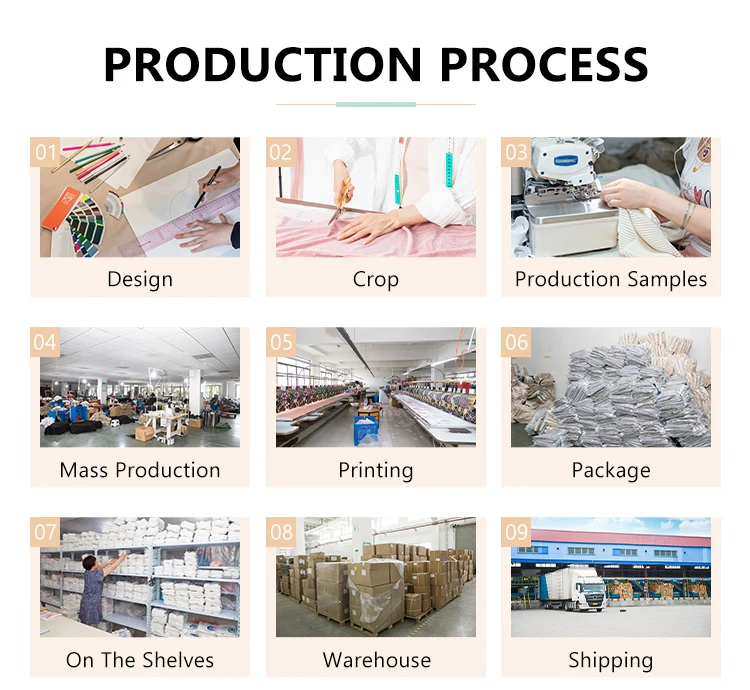 PRODUCTION PROCESS

01
Design

02
Crop

03
Production Samples

04
Mass Production

05
Printing

06
Package

07
On The Shelves

08
Warehouse

09
Shipping