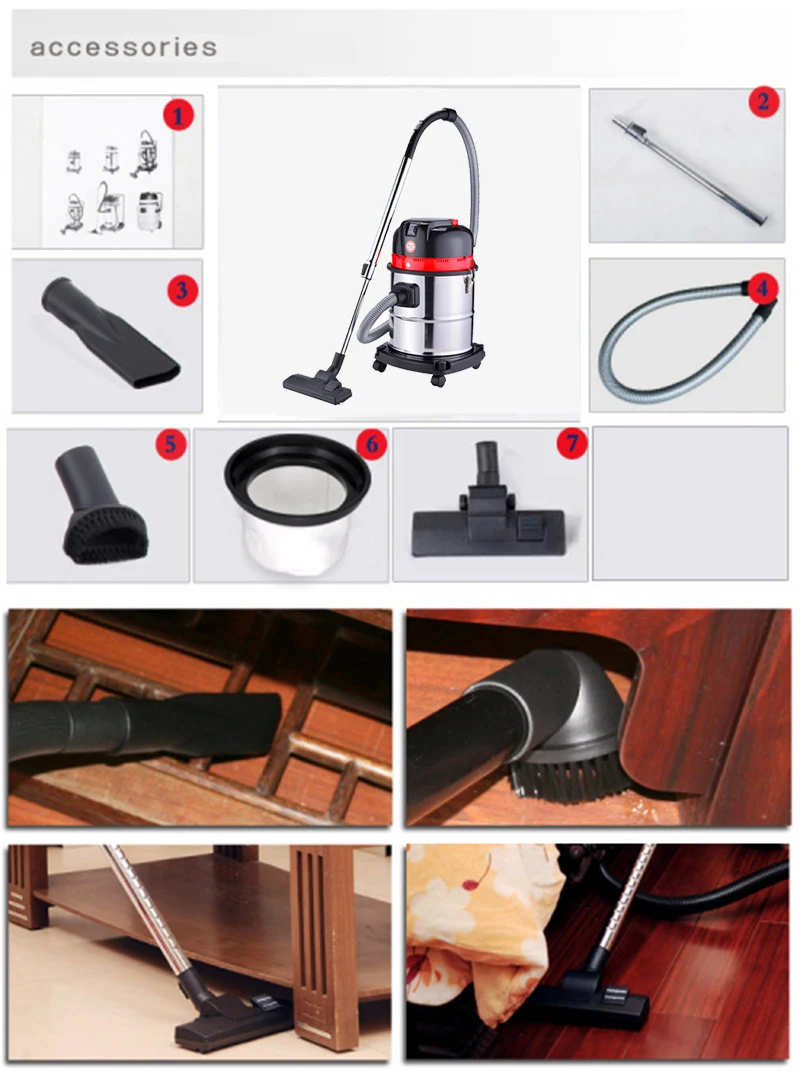 accessories

1

2

3

4

5

6

7