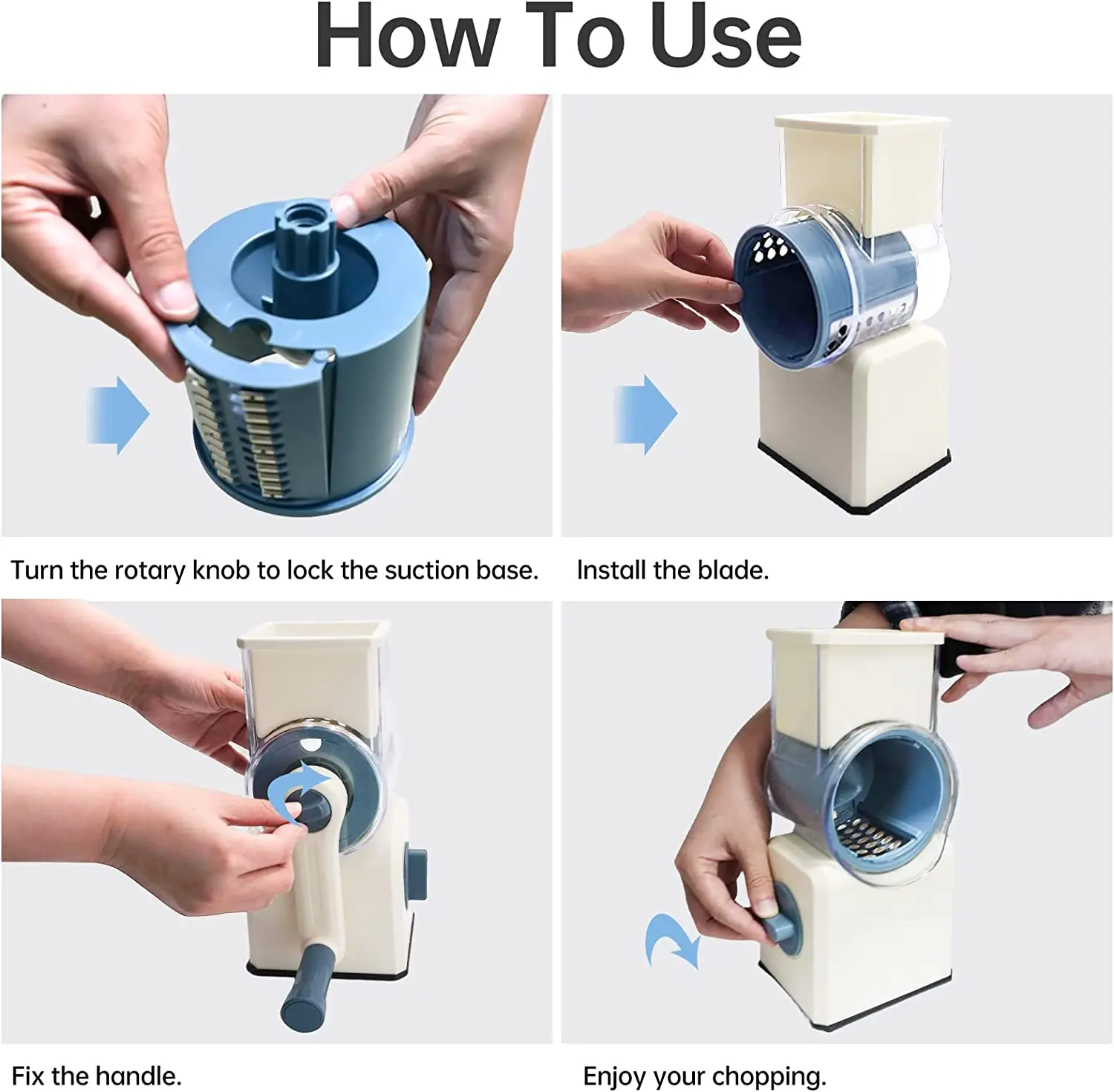 How To Use

Turn the rotary knob to lock the suction base.

Install the blade.

Fix the handle.

Enjoy your chopping.