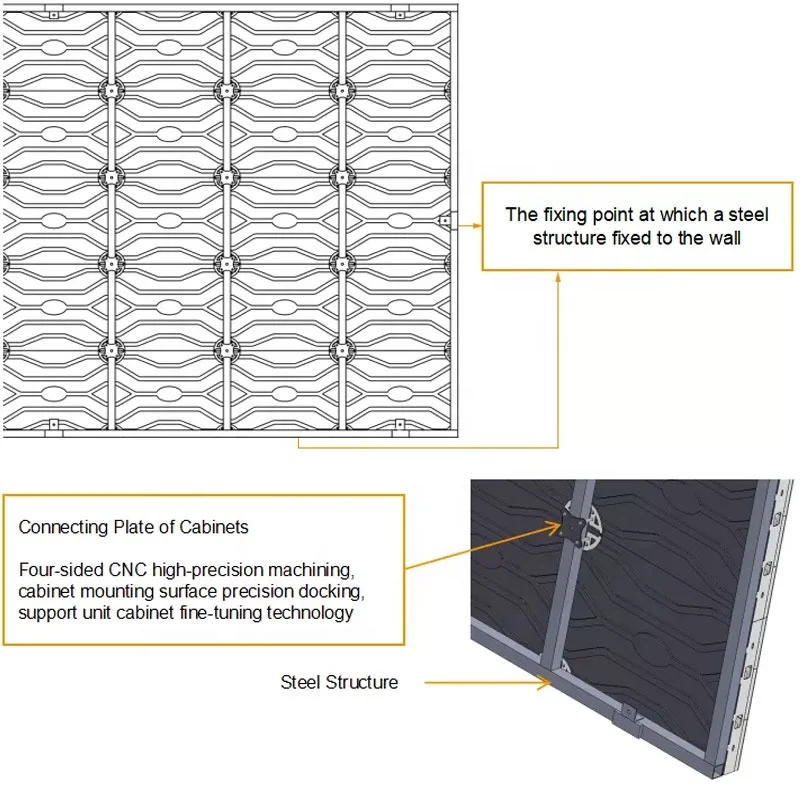 The fixing point at which a steel structure fixed to the wall

Connecting Plate of Cabinets

Four-sided CNC high-precision machining, cabinet mounting surface precision docking, support unit cabinet fine-tuning technology

Steel Structure