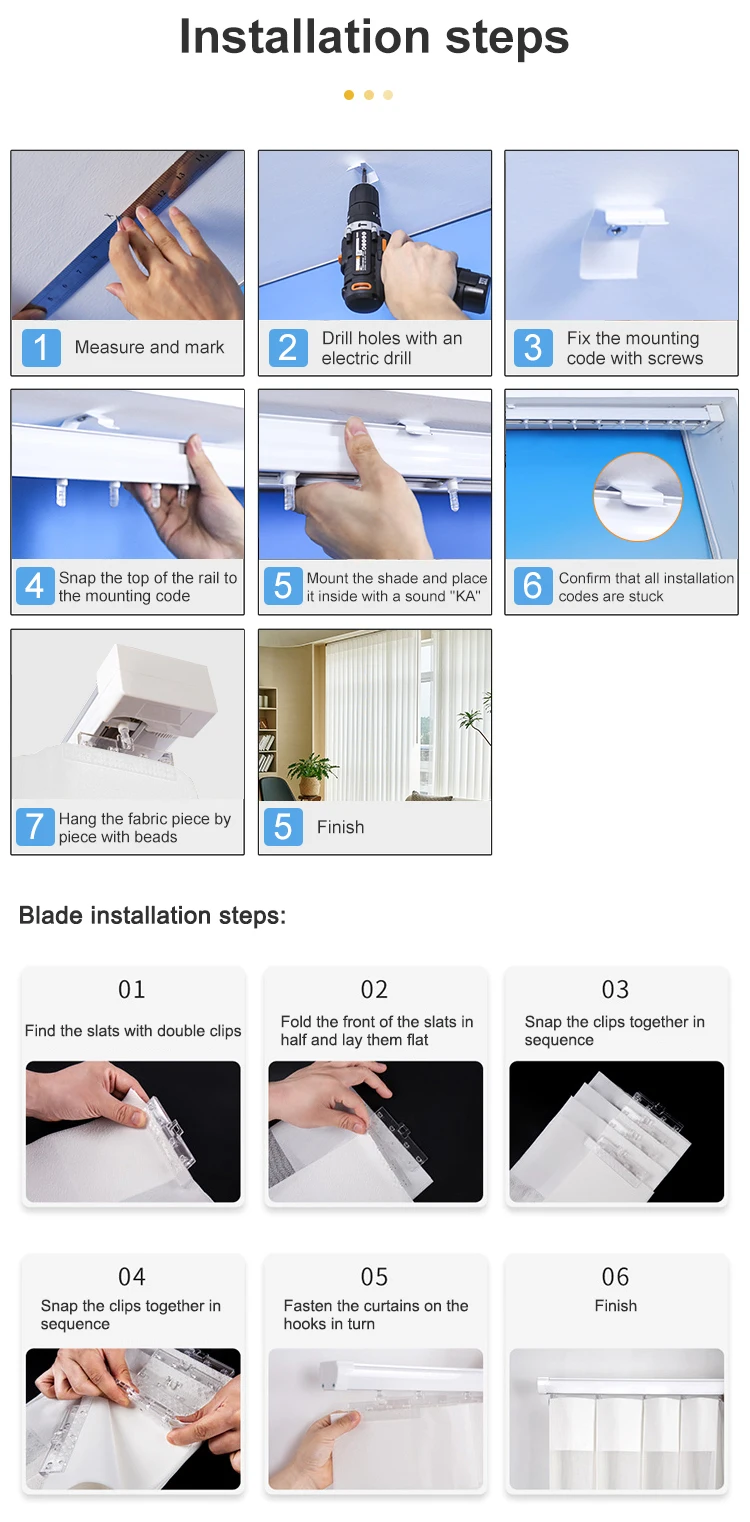 Installation steps

1 Measure and mark

2 Drill holes with an electric drill

3 Fix the mounting code with screws

4 Snap the top of the rail to the mounting code

5 Mount the shade and place it inside with a sound "KA"

6 Confirm that all installation codes are stuck

7 Hang the fabric piece by piece with beads

5 Finish

Blade installation steps:

01
Find the slats with double clips

02
Fold the front of the slats in half and lay them flat

03
Snap the clips together in sequence

04
Snap the clips together in sequence

05
Fasten the curtains on the hooks in turn

06
Finish