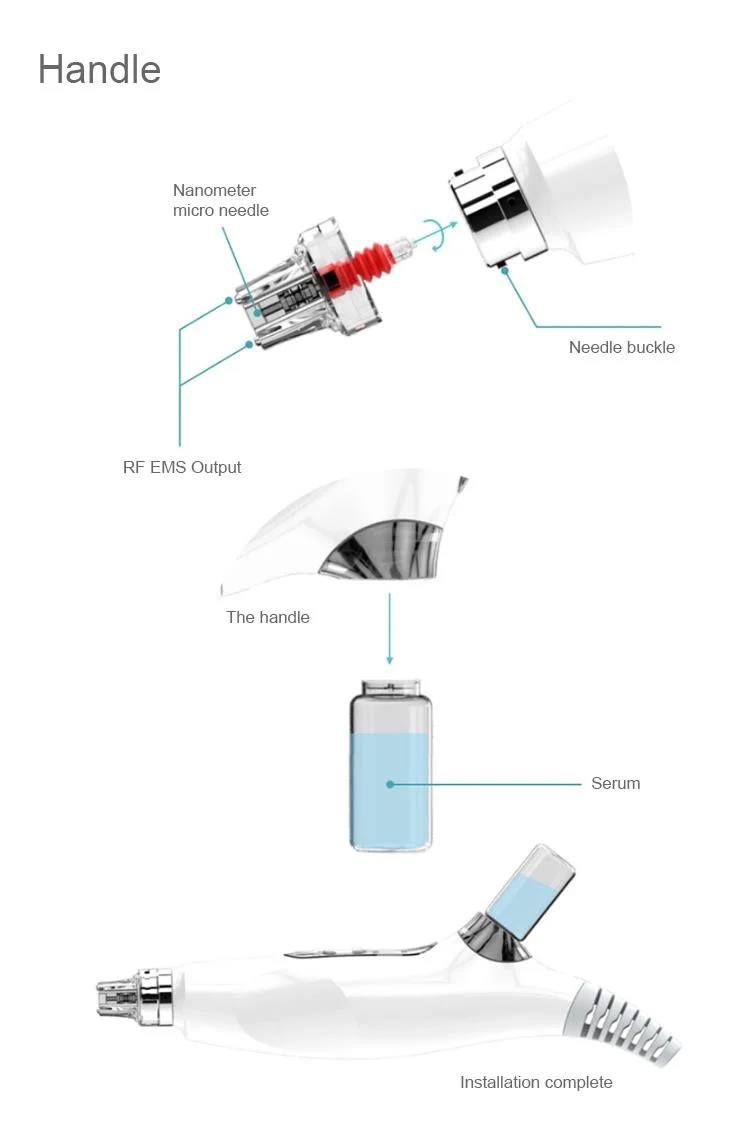 Handle

Nanometer micro needle

Needle buckle

RF EMS Output

The handle

Serum

Installation complete