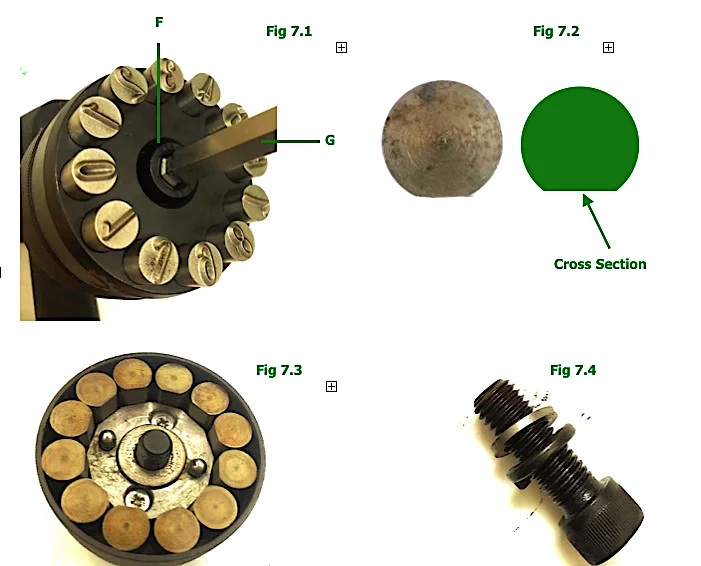 F

Fig 7.1

G

Fig 7.2

Cross Section

Fig 7.3

Fig 7.4