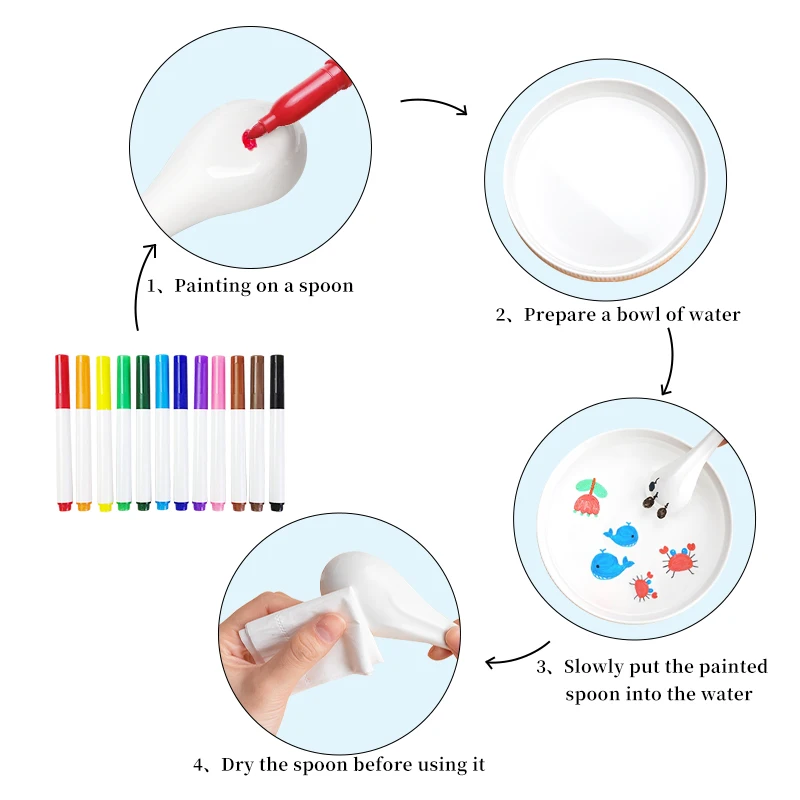 1、Painting on a spoon

2、Prepare a bowl of water

3、Slowly put the painted spoon into the water

4、Dry the spoon before using it