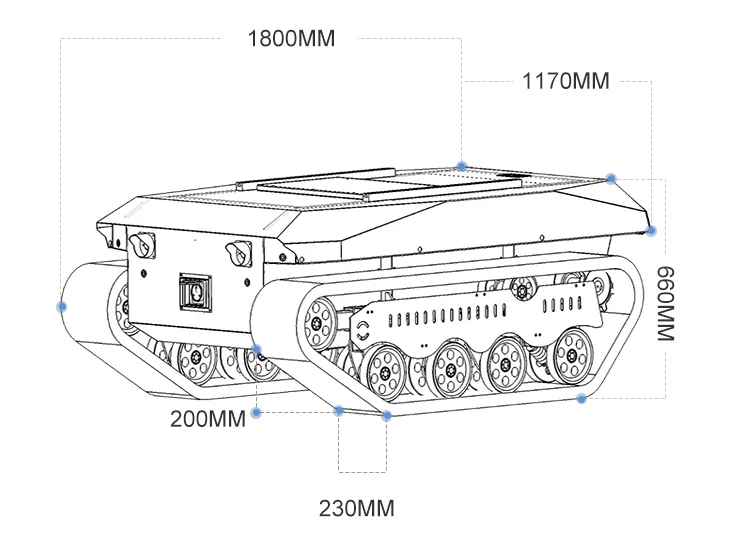 1800MM

1170MM

660MM

200MM

230MM