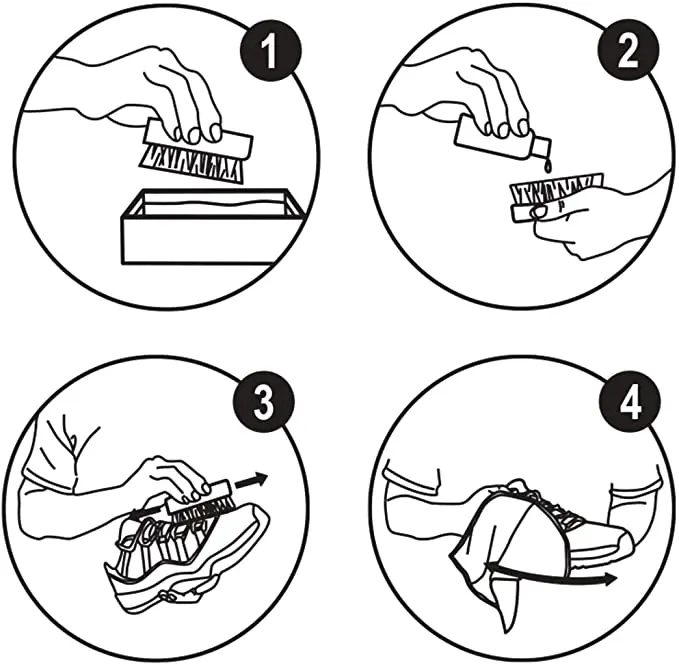 1

2

3

4