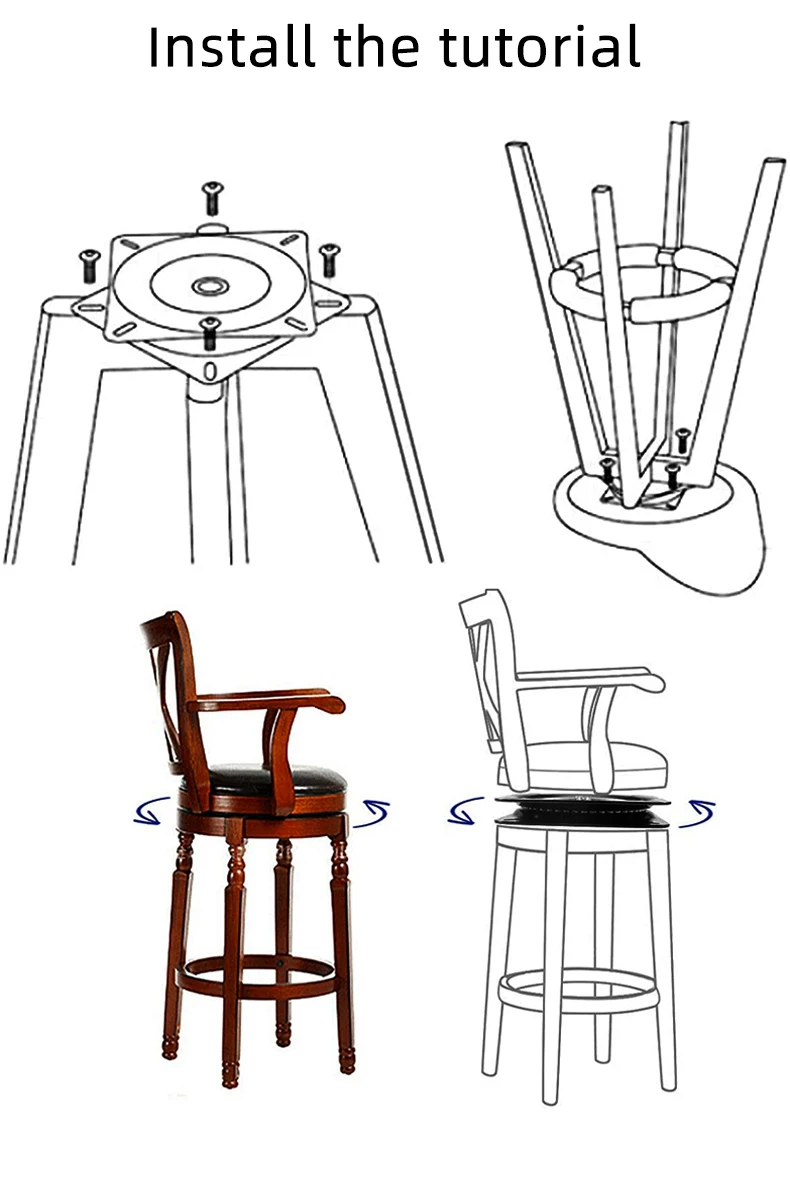 Install the tutorial