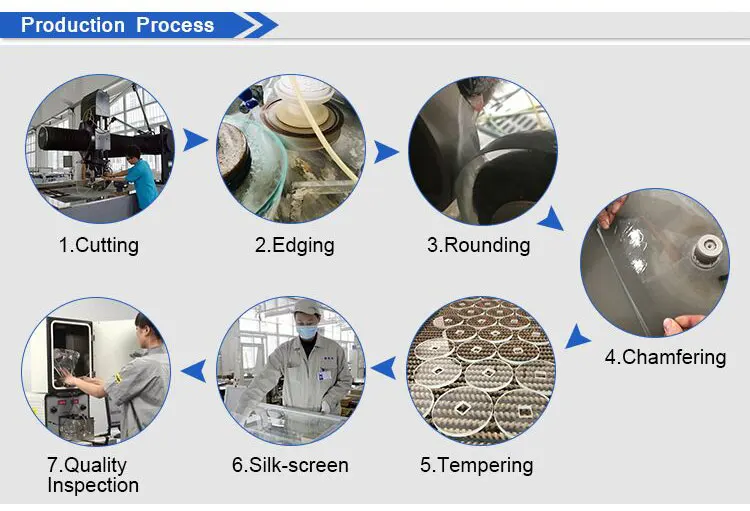 Production Process

1.Cutting

2.Edging

3.Rounding

4.Chamfering

5.Tempering

6.Silk-screen

7.Quality Inspection