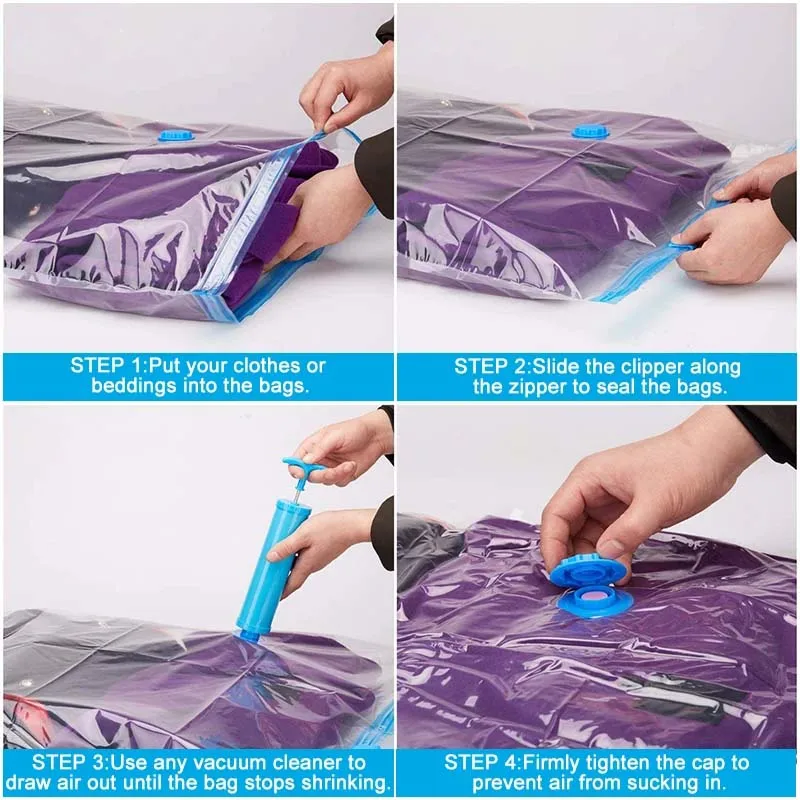 STEP 1:Put your clothes or beddings into the bags.

STEP 2:Slide the clipper along the zipper to seal the bags.

STEP 3:Use any vacuum cleaner to draw air out until the bag stops shrinking.

STEP 4:Firmly tighten the cap to prevent air from sucking in.