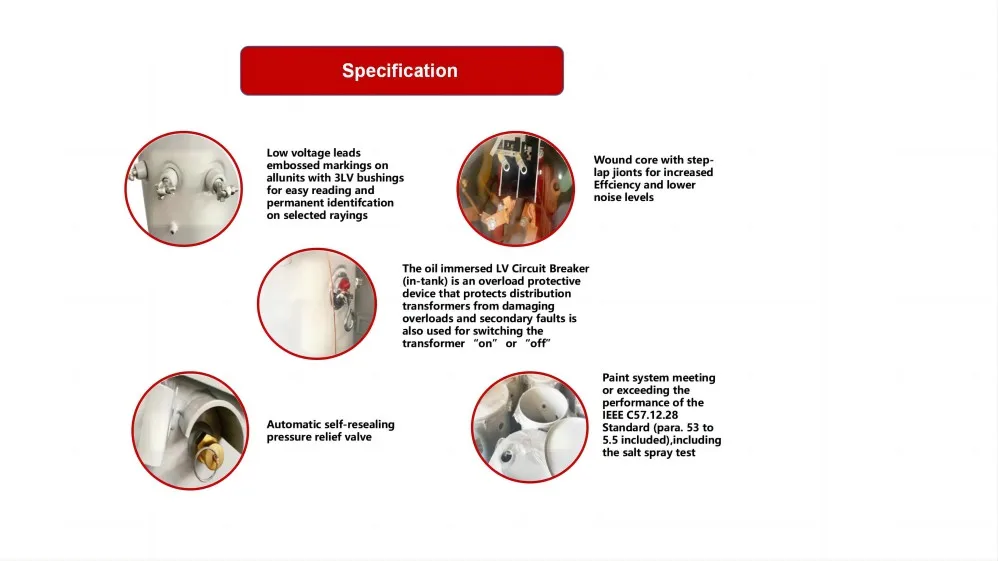 Specification

Low voltage leads embossed markings on allunits with 3LV bushings for easy reading and permanent identifcation on selected rayings

Wound core with step-lap jionts for increased Effciency and lower noise levels

The oil immersed LV Circuit Breaker (in-tank) is an overload protective device that protects distribution transformers from damaging overloads and secondary faults is also used for switching the transformer "on" or "off"

Automatic self-resealing pressure relief valve

Paint system meeting or exceeding the performance of the IEEE C57.12.28 Standard (para. 53 to 5.5 included),including the salt spray test