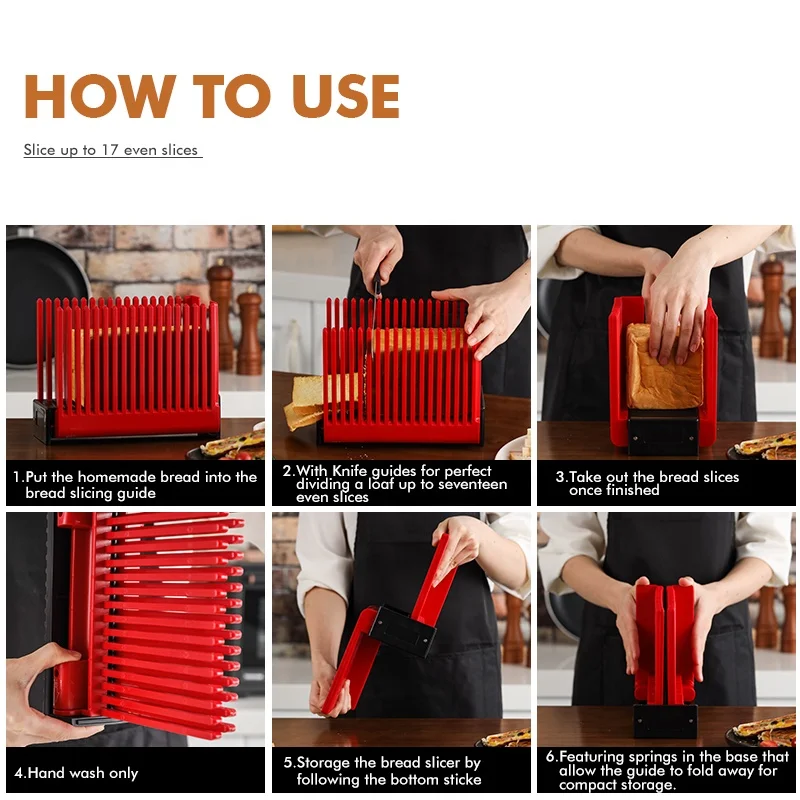 HOW TO USE

Slice up to 17 even slices

1.Put the homemade bread into the bread slicing guide

2.With Knife guides for perfect dividing a loaf up to seventeen even slices

3.Take out the bread slices once finished

4.Hand wash only

5.Storage the bread slicer by following the bottom sticke

6.Featuring springs in the base that allow the guide to fold away for compact storage.