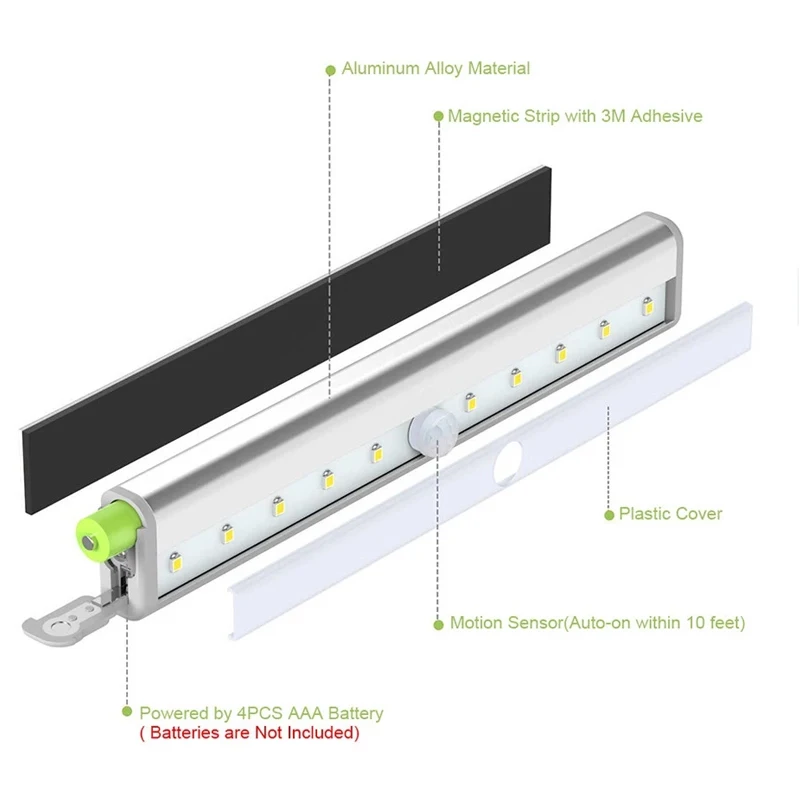 Aluminum Alloy Material

Magnetic Strip with 3M Adhesive

Plastic Cover

Motion Sensor(Auto-on within 10 feet)

Powered by 4PCS AAA Battery
( Batteries are Not Included)