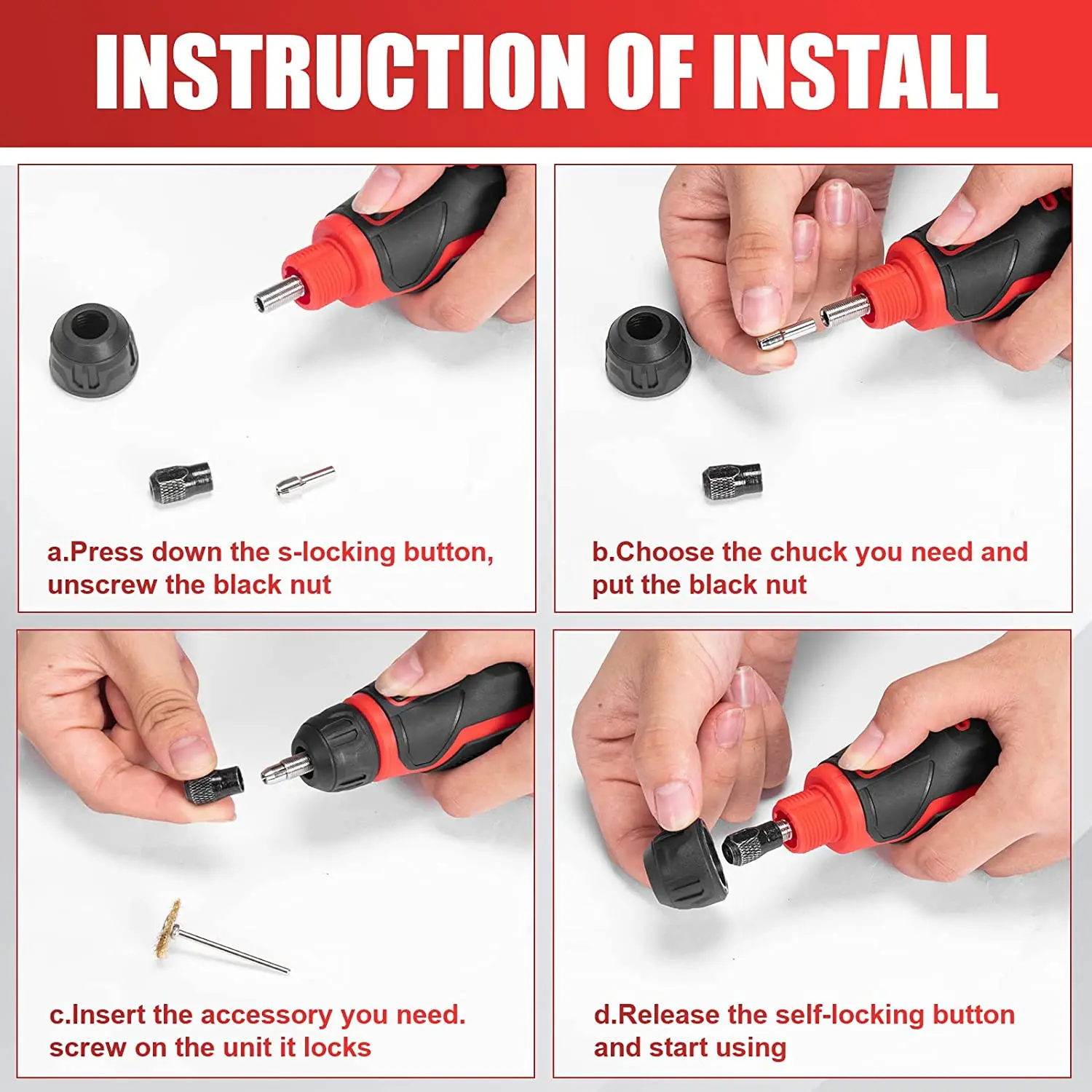 INSTRUCTION OF INSTALL

a.Press down the s-locking button, unscrew the black nut

b.Choose the chuck you need and put the black nut

c.Insert the accessory you need. screw on the unit it locks

d.Release the self-locking button and start using