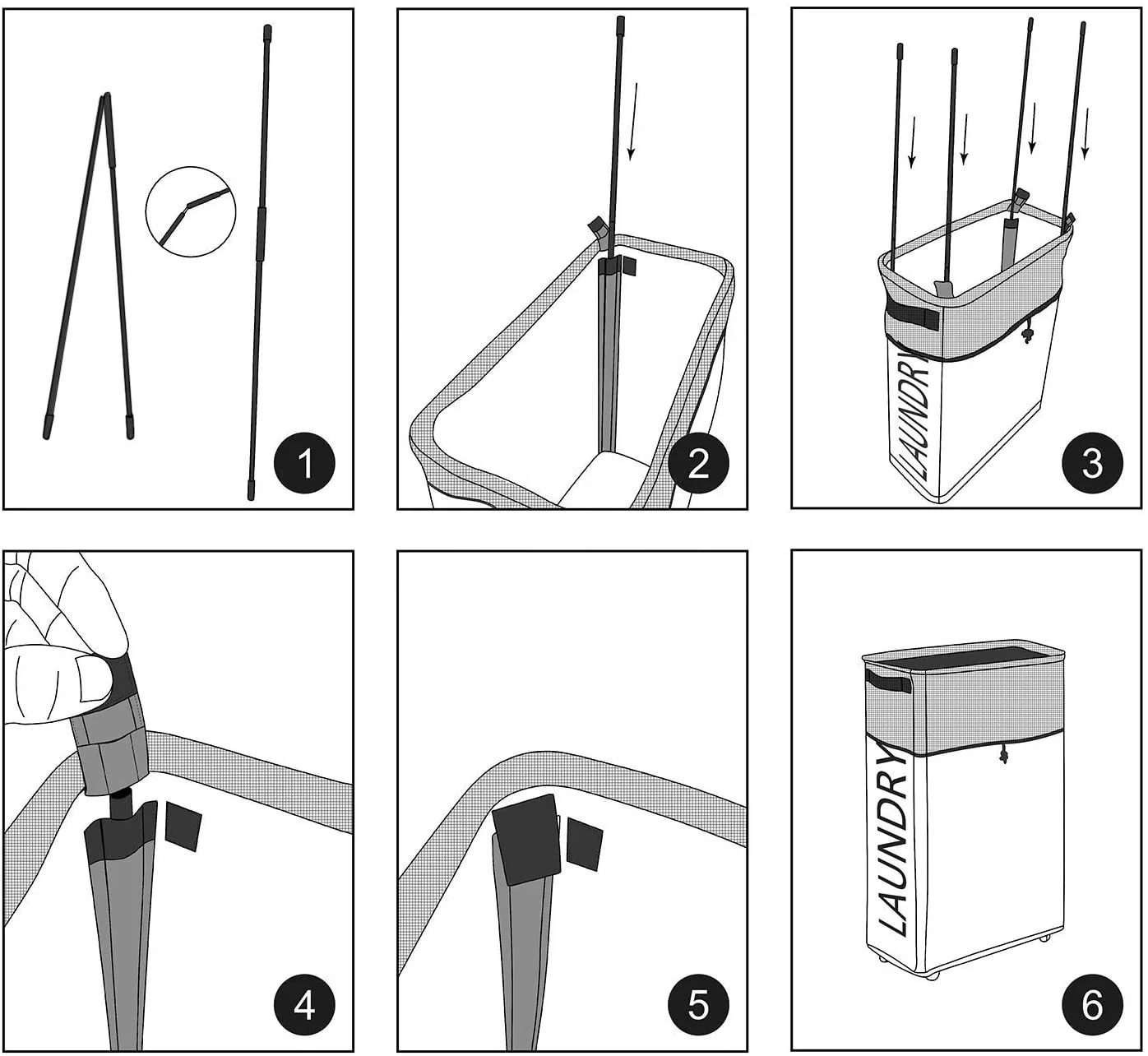 1

2

LAUNDRY

3

4

5

LAUNDRY

6