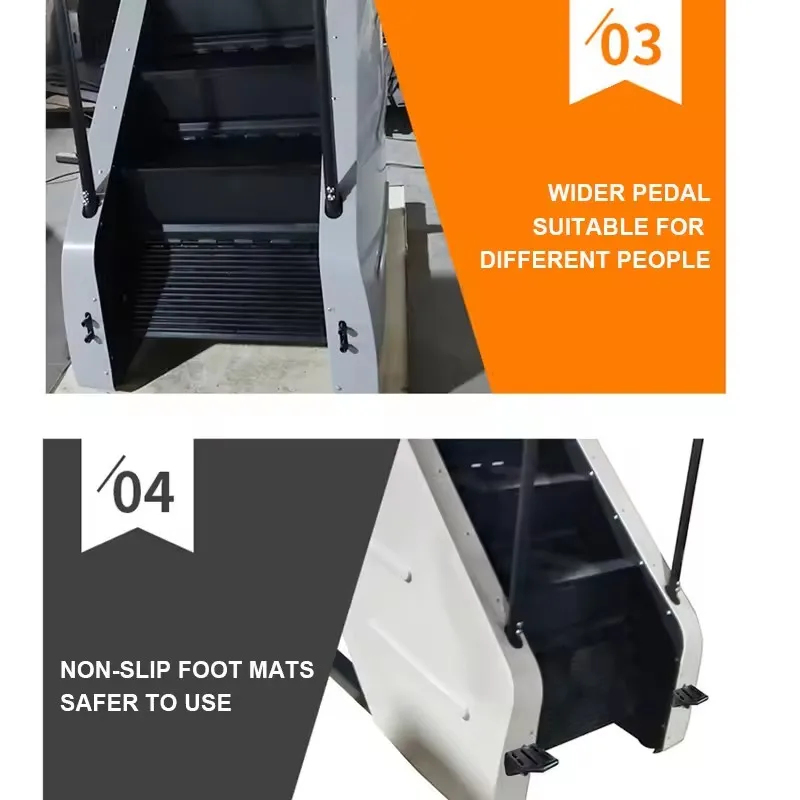 /03

WIDER PEDAL
SUITABLE FOR
DIFFERENT PEOPLE

/04

NON-SLIP FOOT MATS
SAFER TO USE