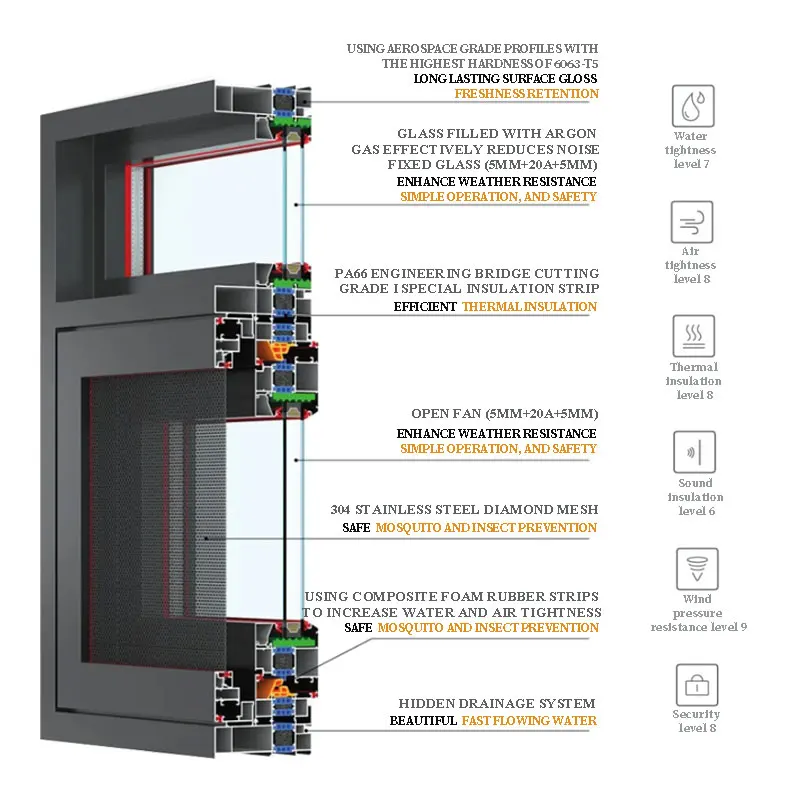 USING AEROSPACE GRADE PROFILES WITH THE HIGHEST HARDNESS OF 6063-T5
LONG LASTING SURFACE GLOSS
FRESHNESS RETENTION

GLASS FILLED WITH ARGON GAS EFFECTIVELY REDUCES NOISE FIXED GLASS (5MM+20A+5MM)
ENHANCE WEATHER RESISTANCE
SIMPLE OPERATION, AND SAFETY

PA66 ENGINEERING BRIDGE CUTTING GRADE I SPECIAL INSULATION STRIP
EFFICIENT THERMAL INSULATION

OPEN FAN (5MM+20A+5MM)
ENHANCE WEATHER RESISTANCE
SIMPLE OPERATION, AND SAFETY

304 STAINLESS STEEL DIAMOND MESH
SAFE MOSQUITO AND INSECT PREVENTION

USING COMPOSITE FOAM RUBBER STRIPS TO INCREASE WATER AND AIR TIGHTNESS
SAFE MOSQUITO AND INSECT PREVENTION

HIDDEN DRAINAGE SYSTEM
BEAUTIFUL FAST FLOWING WATER

Water tightness level 7

Air tightness level 8

Thermal insulation level 8

Sound insulation level 6

Wind pressure resistance level 9

Security level 8