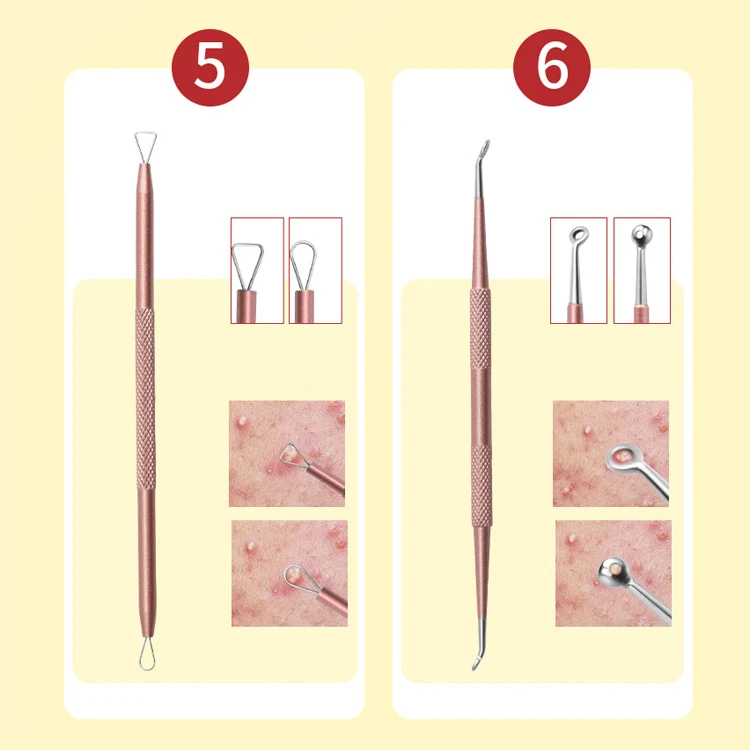 5

6