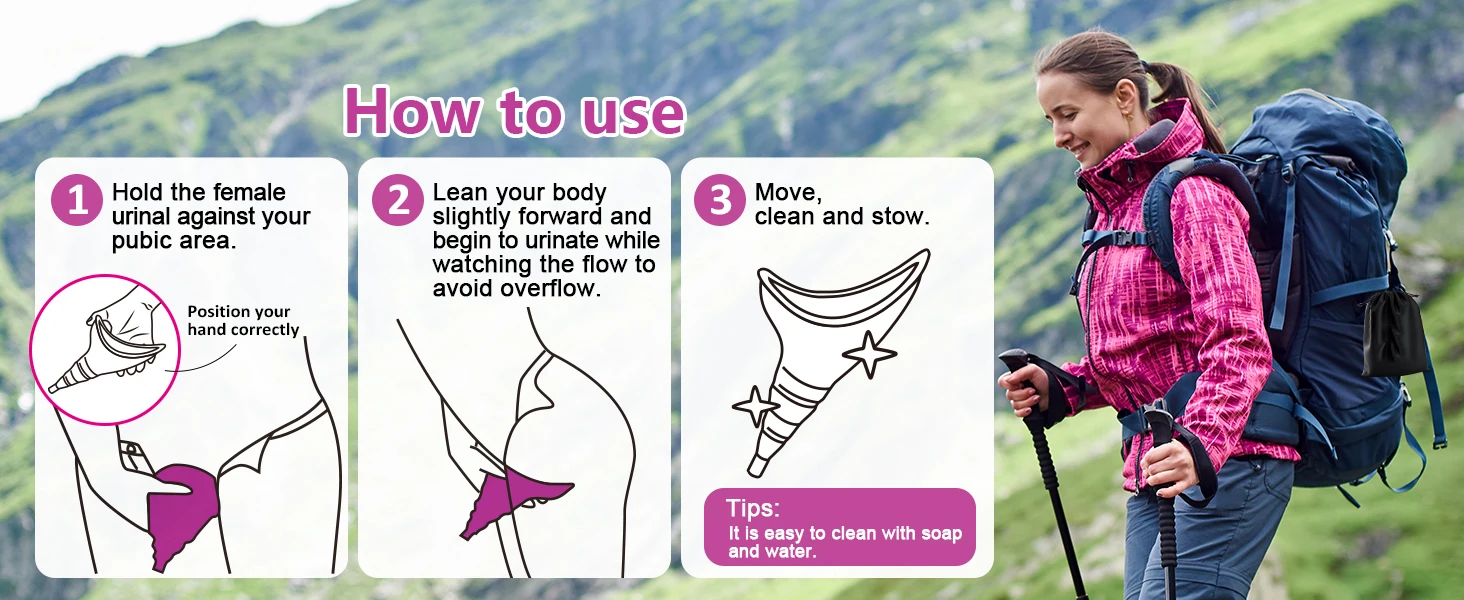 How to use

1 Hold the female urinal against your pubic area.

Position your hand correctly

2 Lean your body slightly forward and begin to urinate while watching the flow to avoid overflow.

3 Move, clean and stow.

Tips:
It is easy to clean with soap and water.