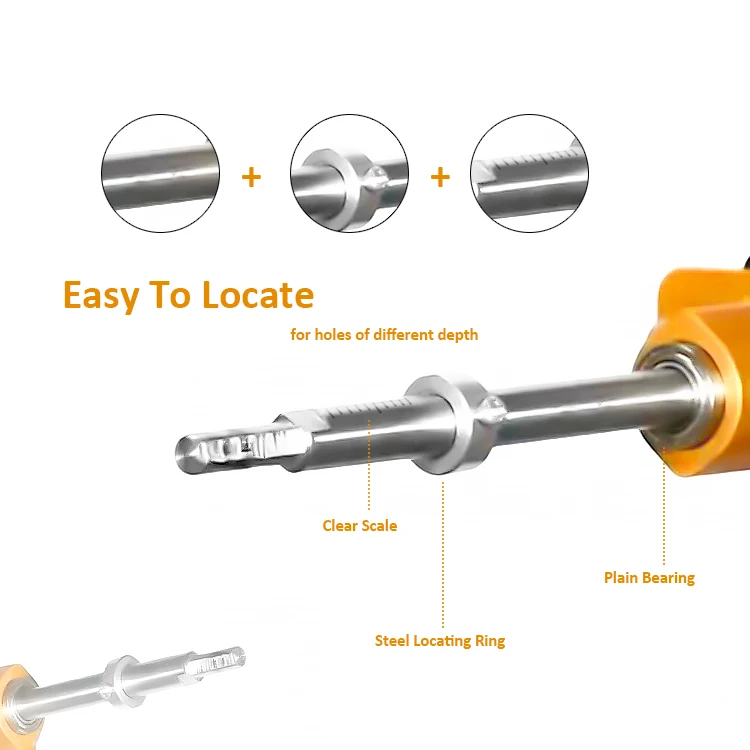 + +

Easy To Locate

for holes of different depth

Clear Scale

Plain Bearing

Steel Locating Ring