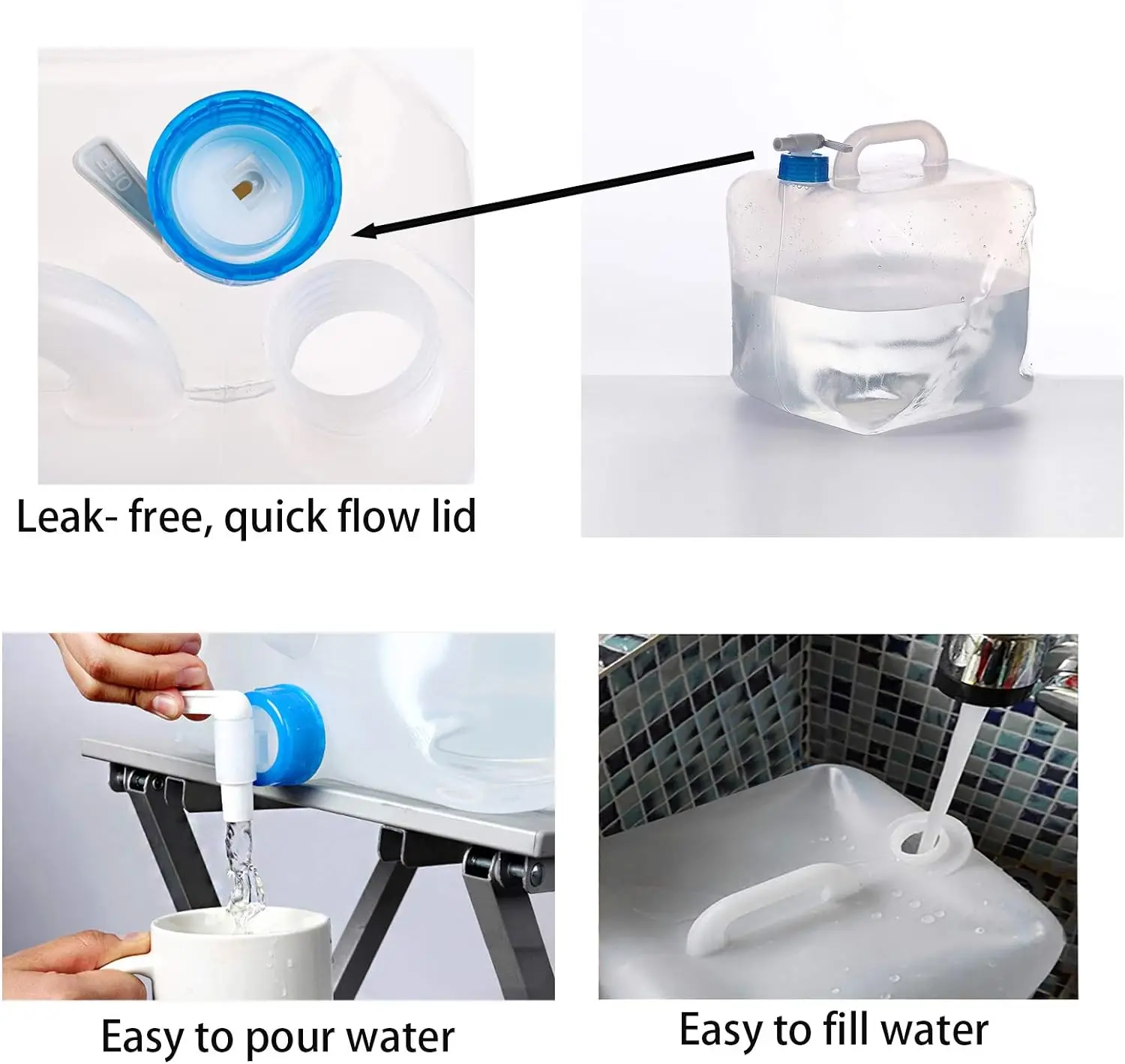 OFF

Leak- free, quick flow lid

Easy to pour water

Easy to fill water