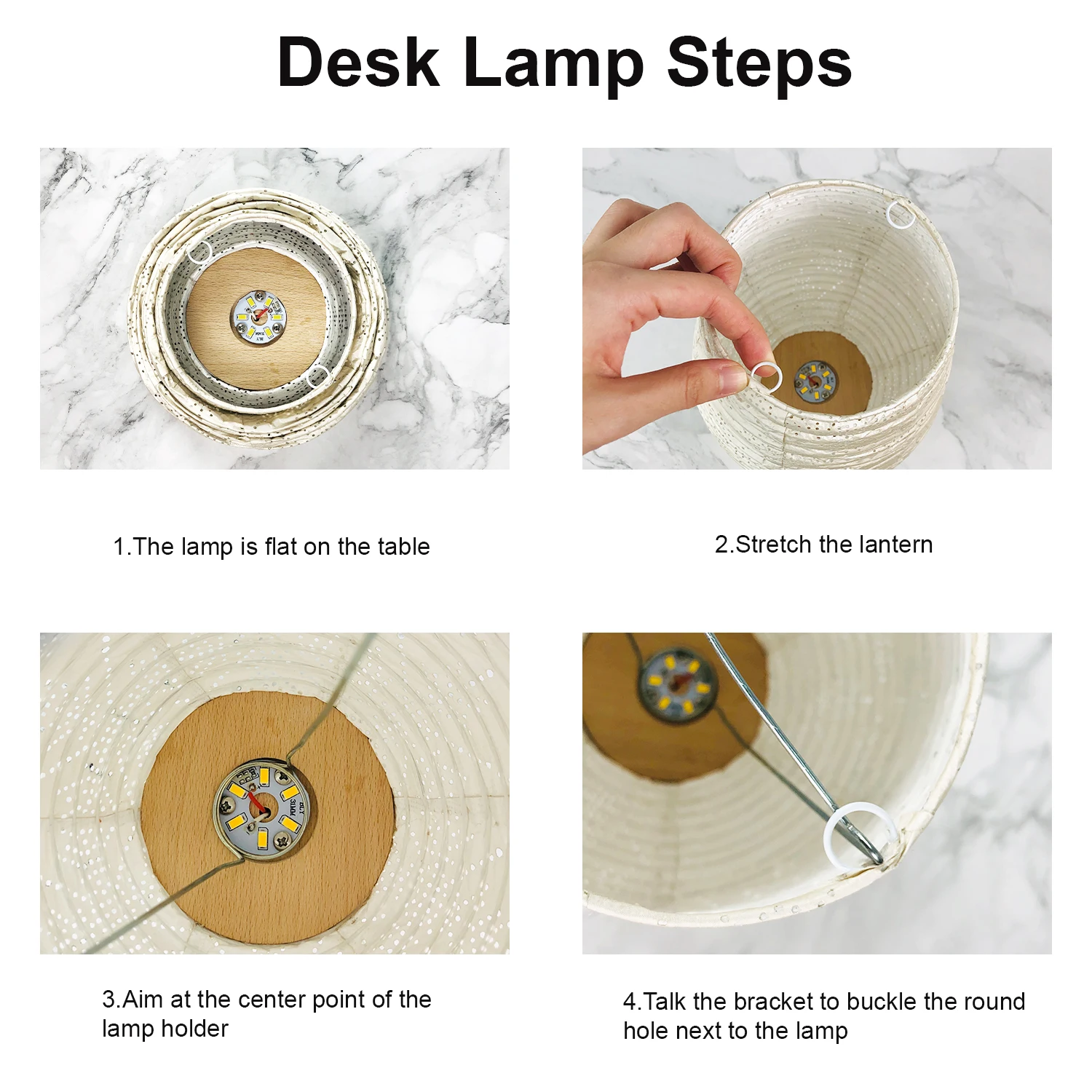 Desk Lamp Steps

1.The lamp is flat on the table

2.Stretch the lantern

3.Aim at the center point of the lamp holder

4.Talk the bracket to buckle the round hole next to the lamp