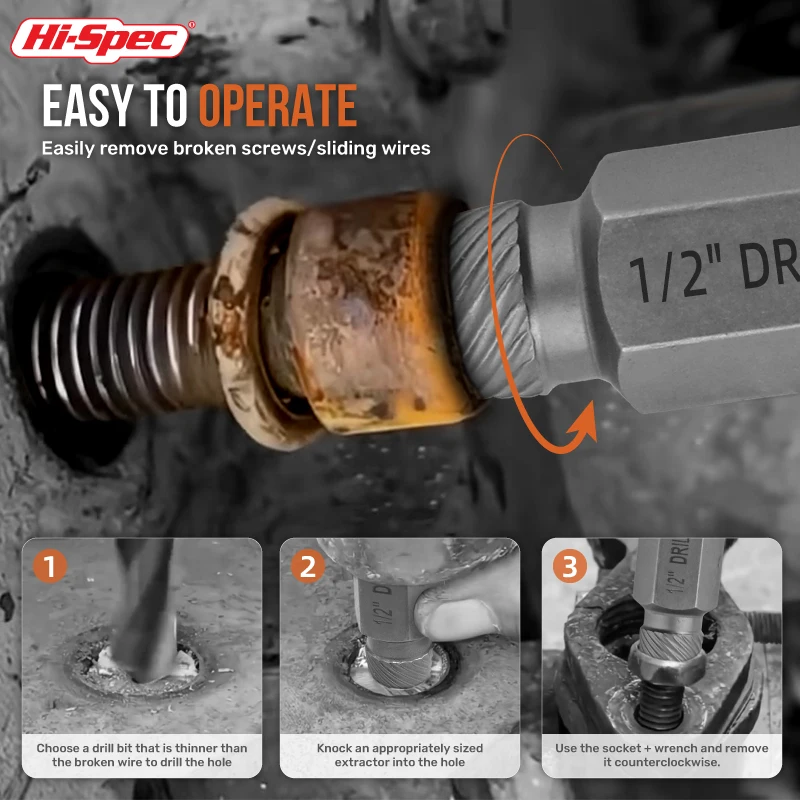 Hi-Spec®

EASY TO OPERATE

Easily remove broken screws/sliding wires

1/2" DR

1

Choose a drill bit that is thinner than the broken wire to drill the hole

2

1/2" D

Knock an appropriately sized extractor into the hole

3

1/2" DRIL

Use the socket + wrench and remove it counterclockwise.