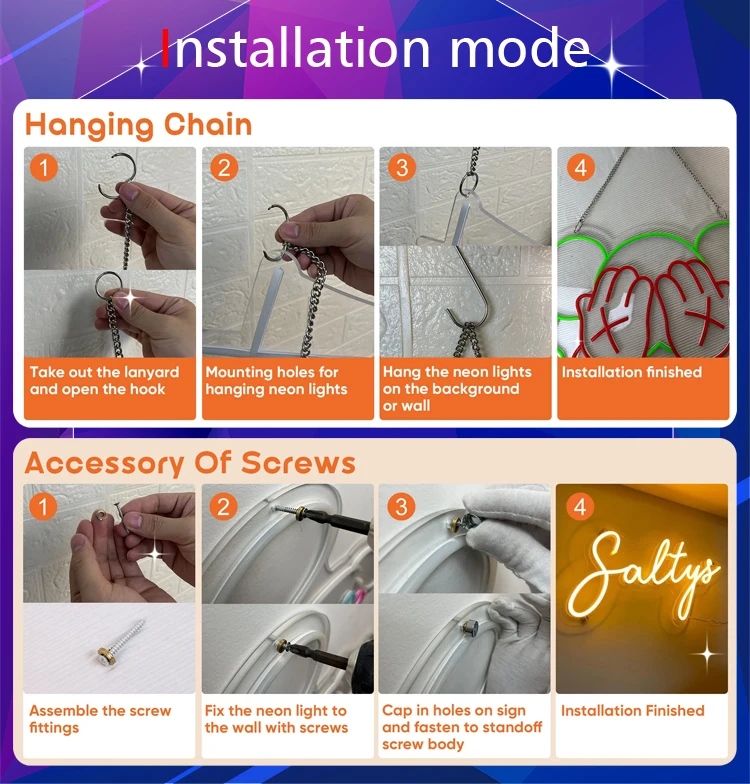 Installation mode

Hanging Chain

1
Take out the lanyard and open the hook

2
Mounting holes for hanging neon lights

3
Hang the neon lights on the background or wall

4
Installation finished

Accessory Of Screws

1
Assemble the screw fittings

2
Fix the neon light to the wall with screws

3
Cap in holes on sign and fasten to standoff screw body

4
Saltys
Installation Finished