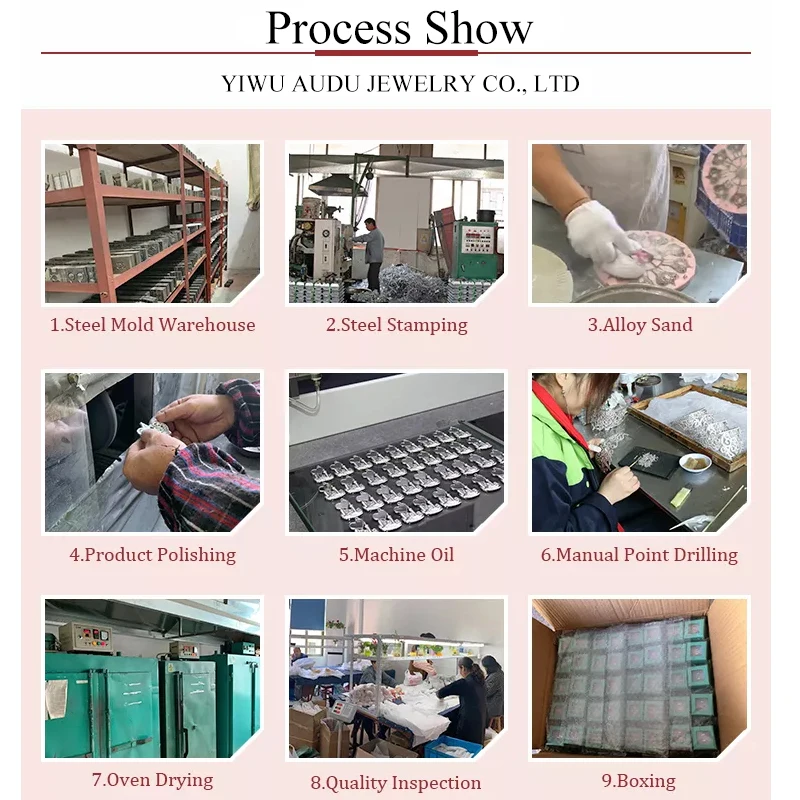 Process Show

YIWU AUDU JEWELRY CO., LTD

1.Steel Mold Warehouse

2.Steel Stamping

3.Alloy Sand

4.Product Polishing

5.Machine Oil

6.Manual Point Drilling

7.Oven Drying

8.Quality Inspection

9.Boxing