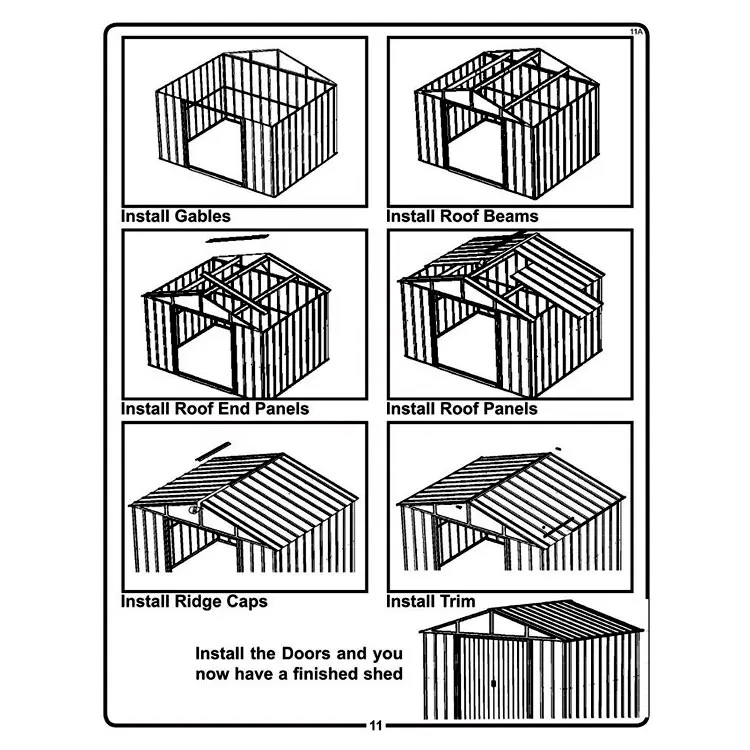 11A

Install Gables

Install Roof Beams

Install Roof End Panels

Install Roof Panels

Install Ridge Caps

Install Trim

Install the Doors and you now have a finished shed

11