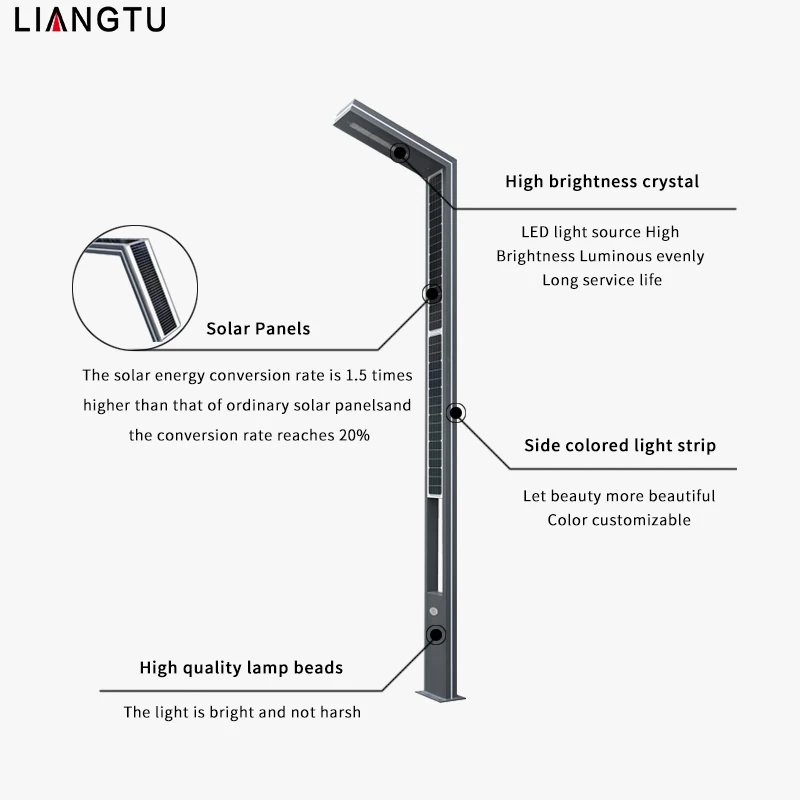 LIANGTU

High brightness crystal

LED light source High Brightness Luminous evenly Long service life

Solar Panels

The solar energy conversion rate is 1.5 times higher than that of ordinary solar panelsand the conversion rate reaches 20%

Side colored light strip

Let beauty more beautiful Color customizable

High quality lamp beads

The light is bright and not harsh