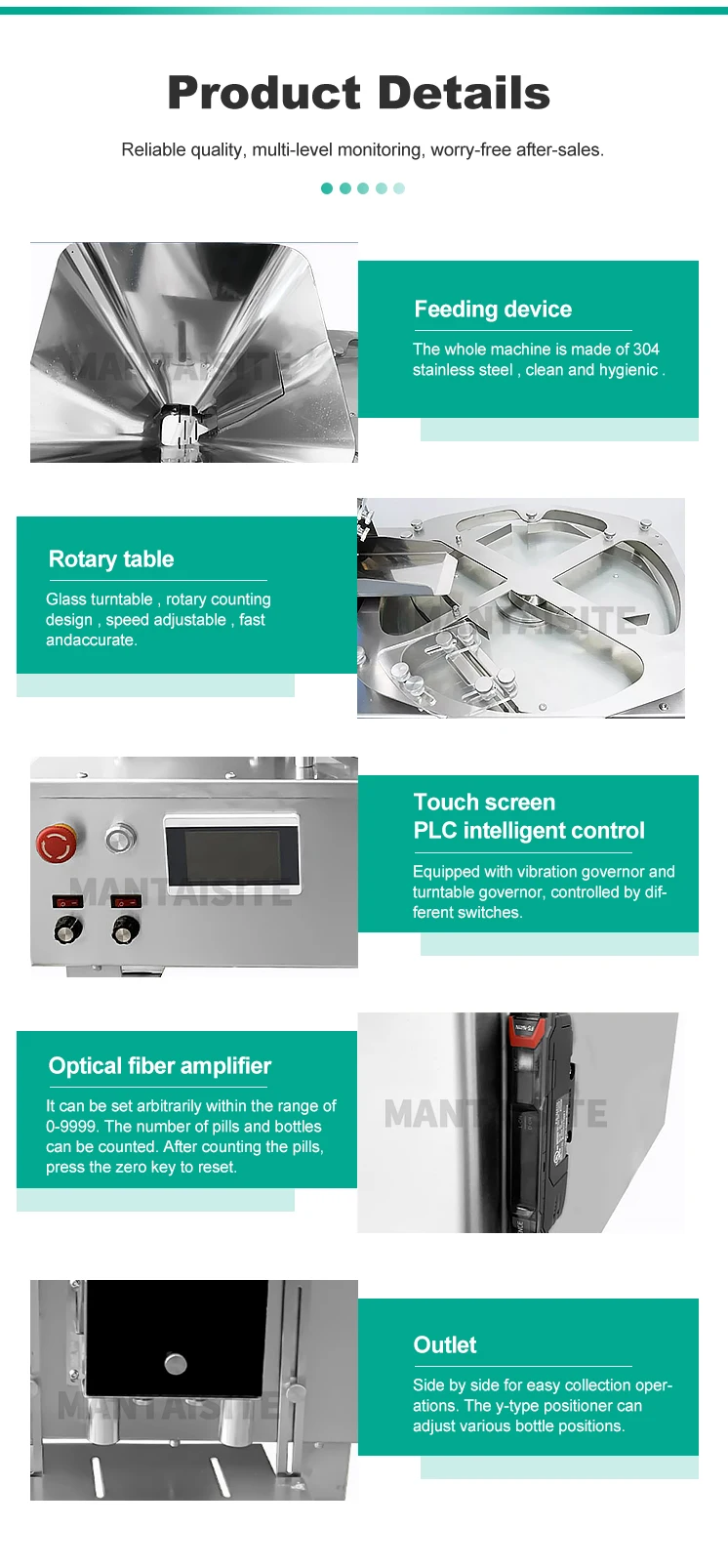 Product Details

Reliable quality, multi-level monitoring, worry-free after-sales.

MANTAISITE

Feeding device

The whole machine is made of 304 stainless steel , clean and hygienic .

Rotary table

Glass turntable , rotary counting design , speed adjustable , fast andaccurate.

MANTAISITE

MANTAISITE

Touch screen
PLC intelligent control

Equipped with vibration governor and turntable governor, controlled by different switches.

Optical fiber amplifier

It can be set arbitrarily within the range of 0-9999. The number of pills and bottles can be counted. After counting the pills, press the zero key to reset.

MANTAISITE

MANTAISITE

Outlet

Side by side for easy collection operations. The y-type positioner can adjust various bottle positions.