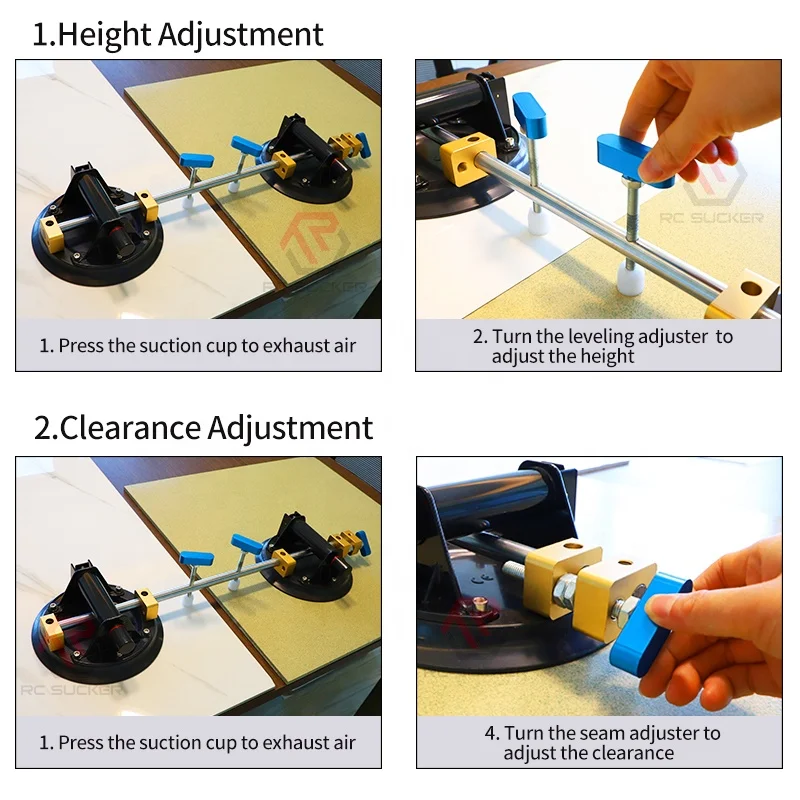 1.Height Adjustment

RC SUCKER

1. Press the suction cup to exhaust air

RC SUCKER

2. Turn the leveling adjuster to adjust the height

2.Clearance Adjustment

RC SUCKER

1. Press the suction cup to exhaust air

4. Turn the seam adjuster to adjust the clearance