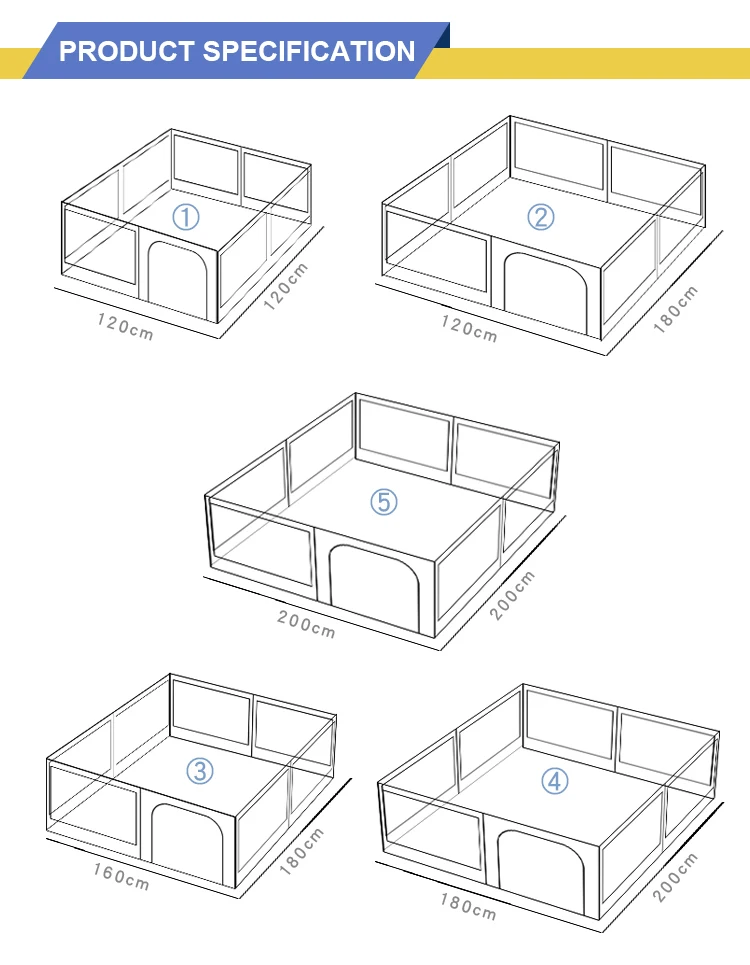 PRODUCT SPECIFICATION

①
120cm
120cm

②
120cm
180cm

⑤
200cm
200cm

③
160cm
180cm

④
180cm
200cm