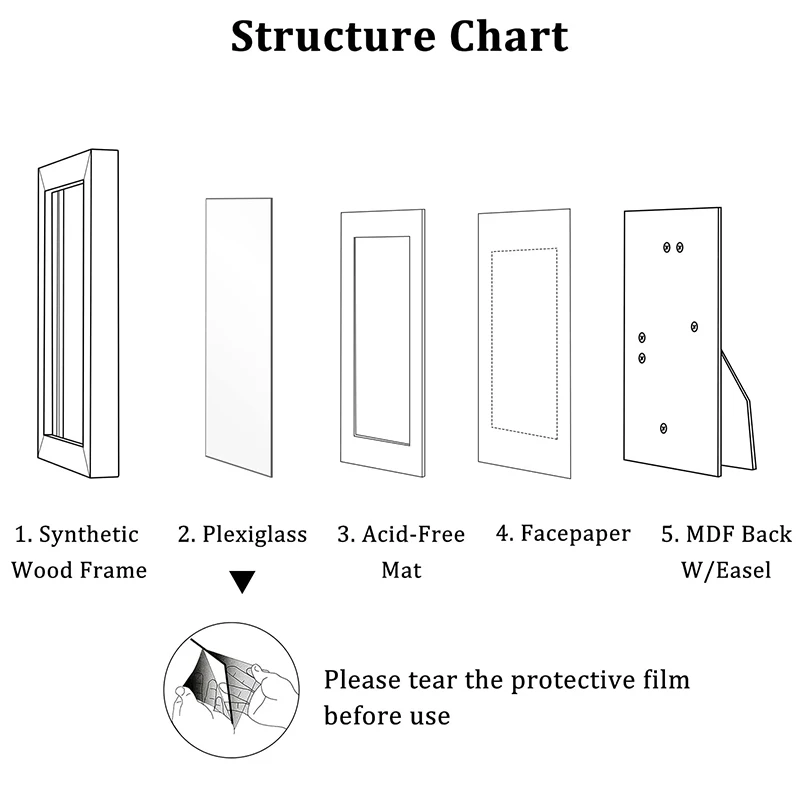 Structure Chart

1. Synthetic Wood Frame

2. Plexiglass

3. Acid-Free Mat

4. Facepaper

5. MDF Back W/Easel

Please tear the protective film before use