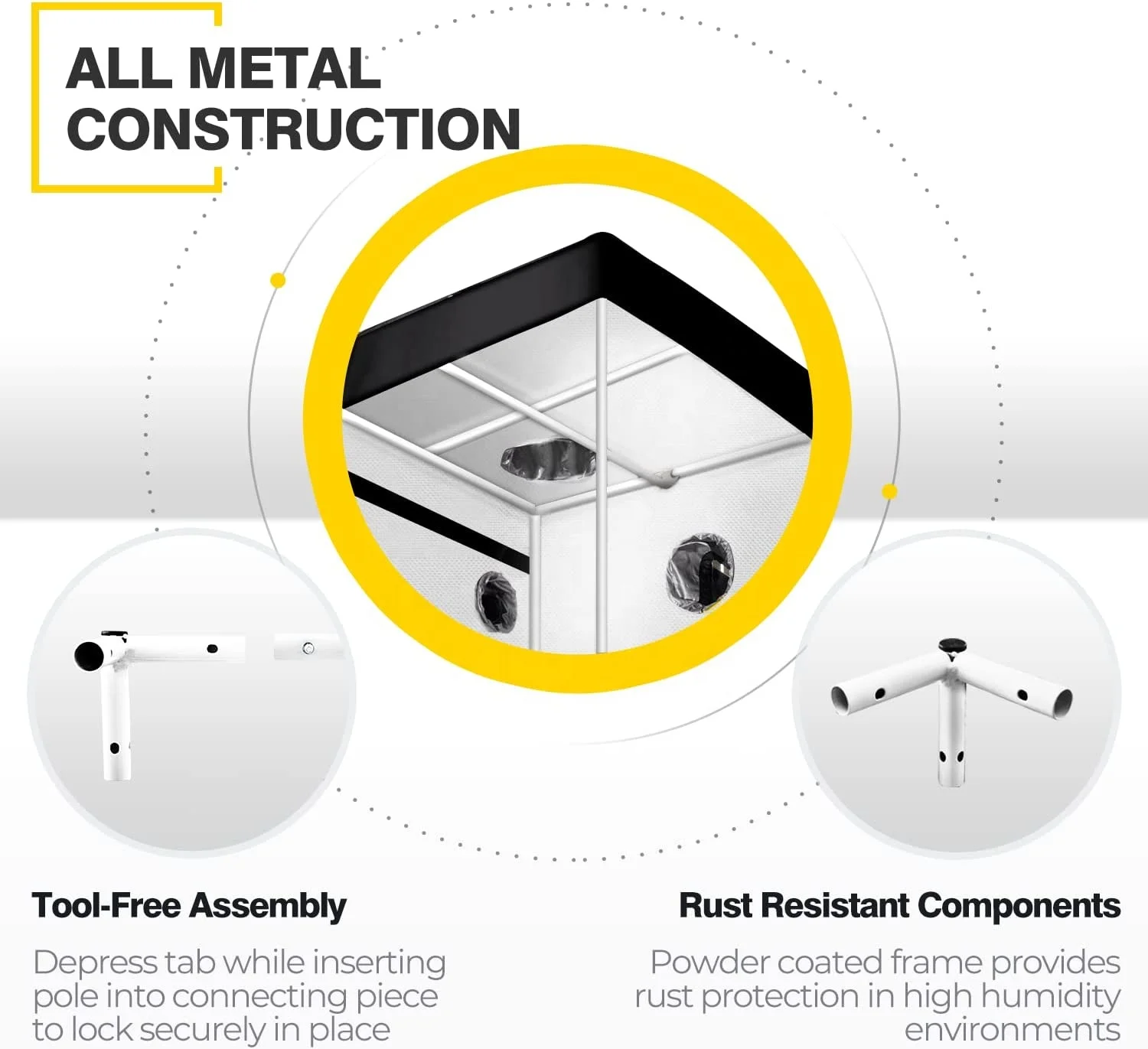 ALL METAL CONSTRUCTION

Tool-Free Assembly

Depress tab while inserting pole into connecting piece to lock securely in place

Rust Resistant Components

Powder coated frame provides rust protection in high humidity environments