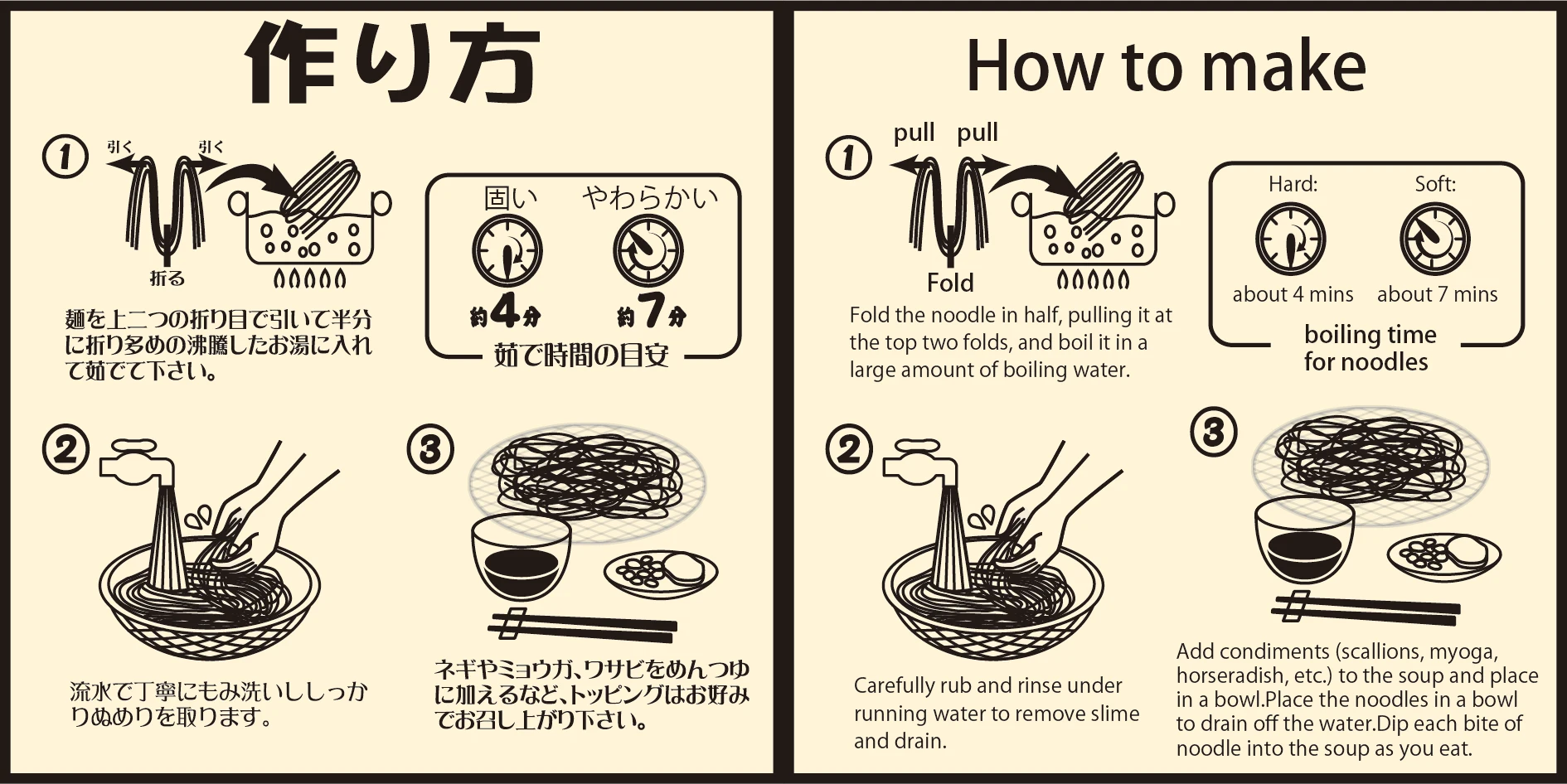 作り方

①

引く 引く

折る

麺を上二つの折り目で引いて半分に折り多めの沸騰したお湯に入れて茹でて下さい。

固い やわらかい

約4分 約7分

茹で時間の目安

②

流水で丁寧にもみ洗いししっかりぬめりを取ります。

③

ネギやミョウガ、ワサビをめんつゆに加えるなど、トッピングはお好みでお召し上がり下さい。

How to make

①

pull pull

Fold

Fold the noodle in half, pulling it at the top two folds, and boil it in a large amount of boiling water.

Hard: Soft:

about 4 mins about 7 mins

boiling time for noodles

②

Carefully rub and rinse under running water to remove slime and drain.

③

Add condiments (scallions, myoga, horseradish, etc.) to the soup and place in a bowl.Place the noodles in a bowl to drain off the water.Dip each bite of noodle into the soup as you eat.