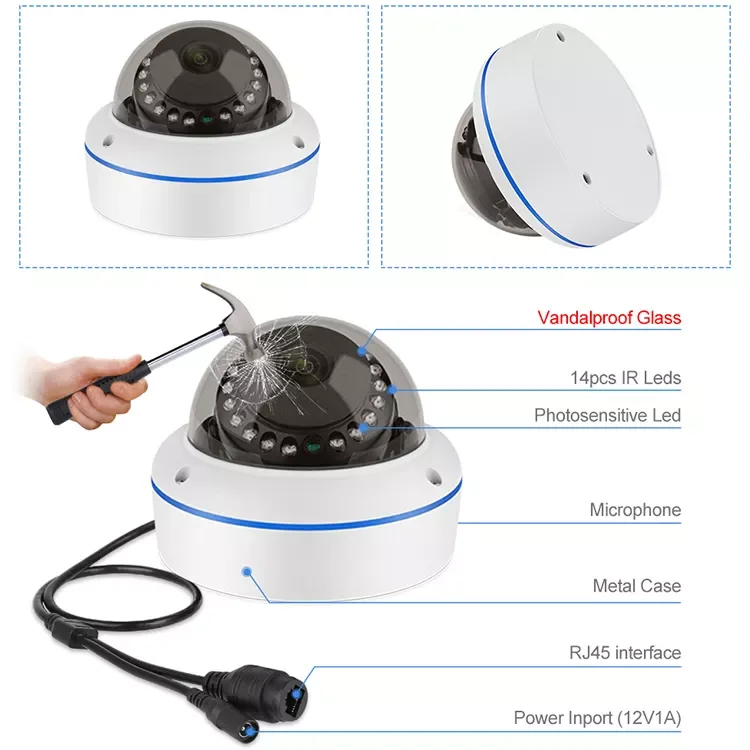 Vandalproof Glass

14pcs IR Leds

Photosensitive Led

Microphone

Metal Case

RJ45 interface

Power Inport (12V1A)