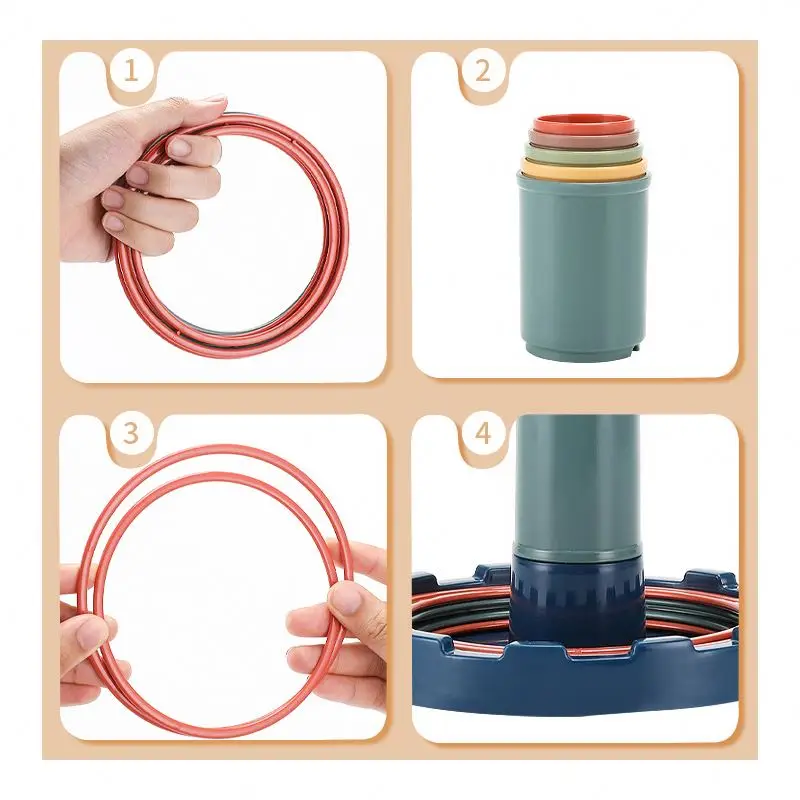 1

2

3

4