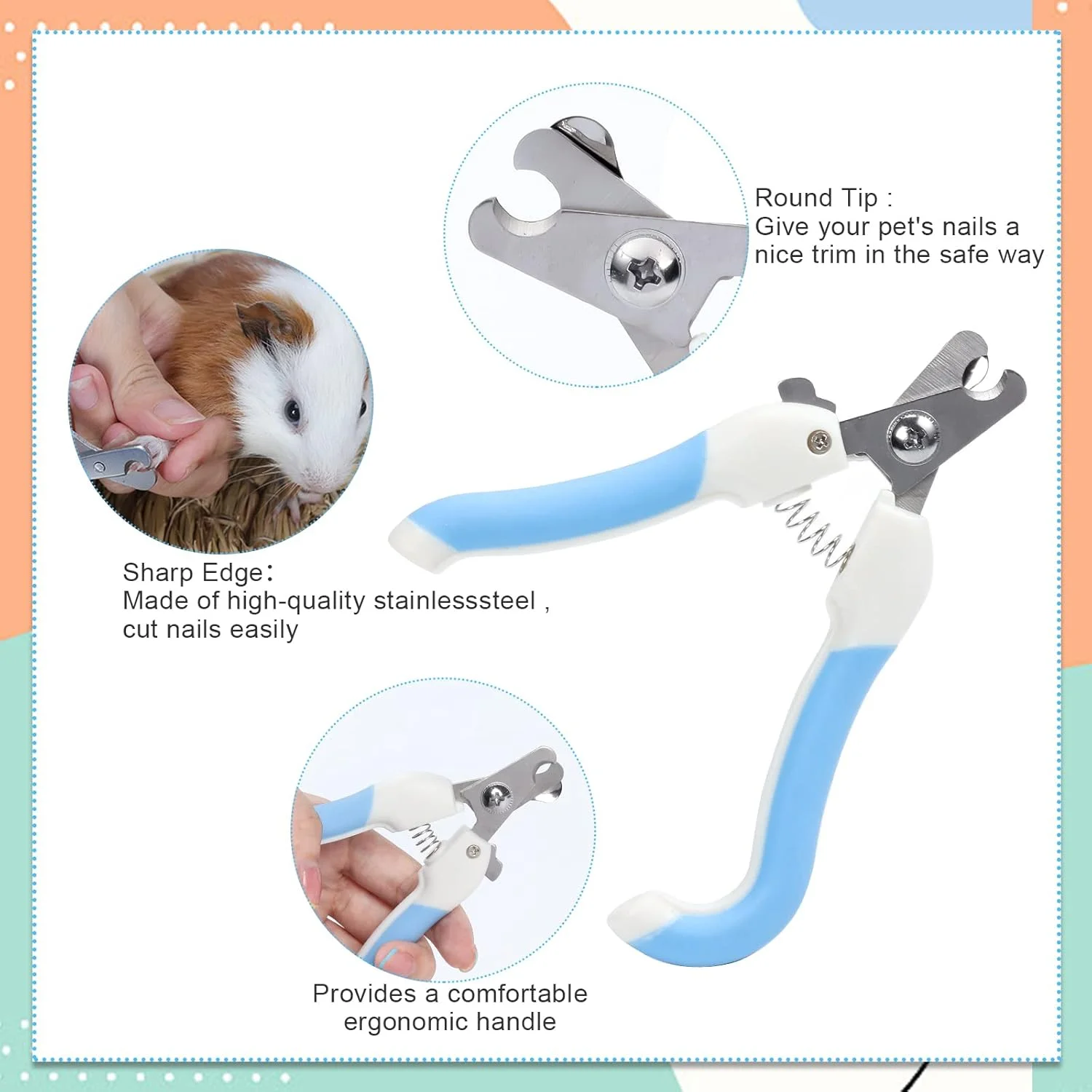 Round Tip :
Give your pet's nails a nice trim in the safe way

Sharp Edge：
Made of high-quality stainlesssteel , cut nails easily

Provides a comfortable ergonomic handle