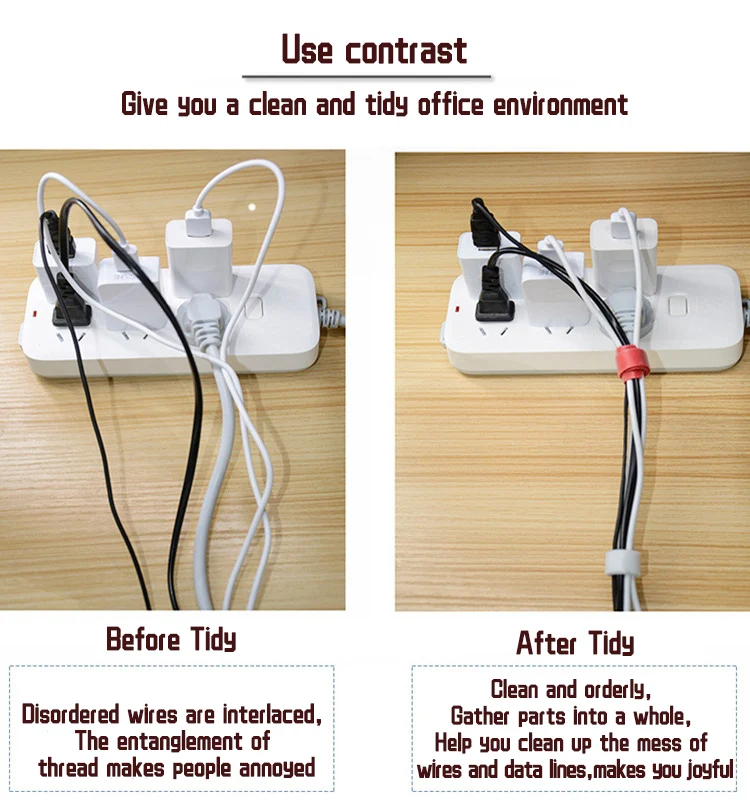 Use contrast

Give you a clean and tidy office environment

Before Tidy

Disordered wires are interlaced, The entanglement of thread makes people annoyed

After Tidy

Clean and orderly, Gather parts into a whole, Help you clean up the mess of wires and data lines,makes you joyful