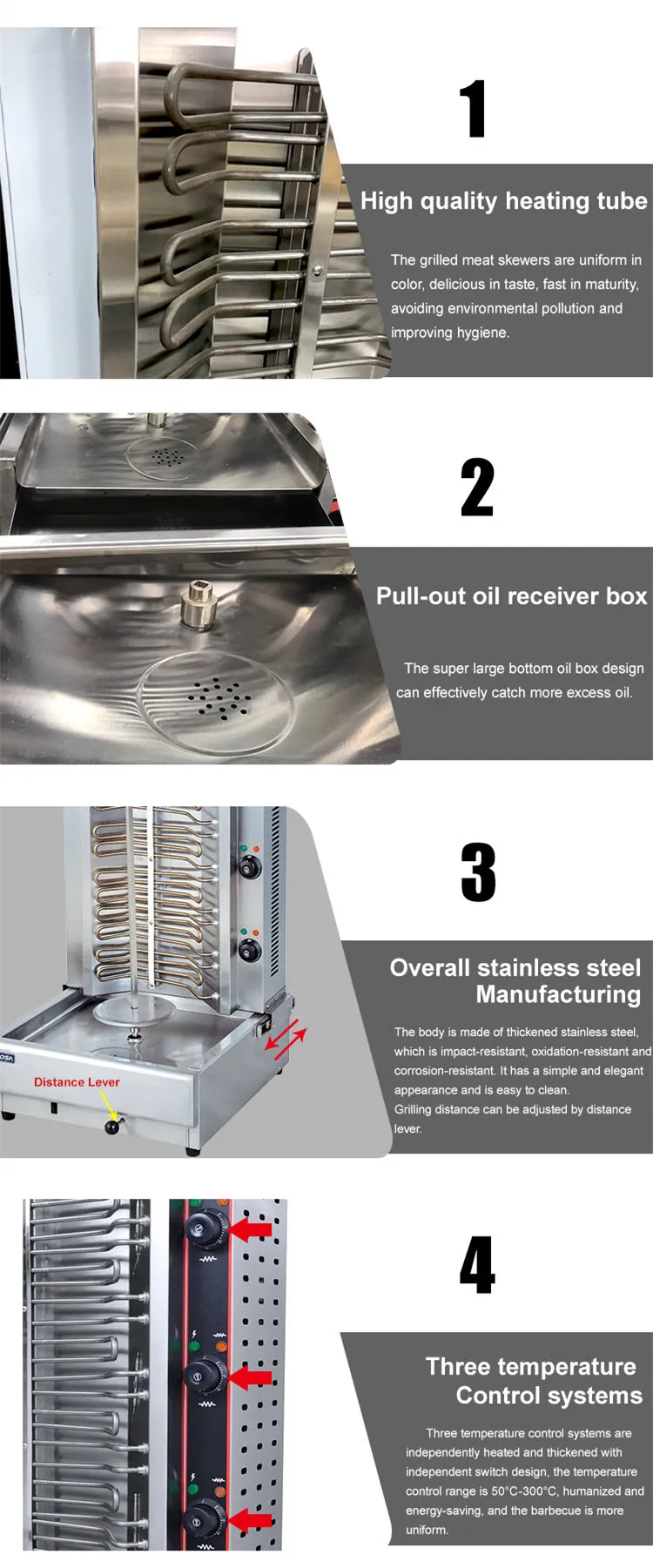 1

High quality heating tube

The grilled meat skewers are uniform in color, delicious in taste, fast in maturity, avoiding environmental pollution and improving hygiene.

2

Pull-out oil receiver box

The super large bottom oil box design can effectively catch more excess oil.

3

Overall stainless steel Manufacturing

The body is made of thickened stainless steel, which is impact-resistant, oxidation-resistant and corrosion-resistant. It has a simple and elegant appearance and is easy to clean.
Grilling distance can be adjusted by distance lever.

Distance Lever

4

Three temperature Control systems

Three temperature control systems are independently heated and thickened with independent switch design, the temperature control range is 50°C-300°C, humanized and energy-saving, and the barbecue is more uniform.