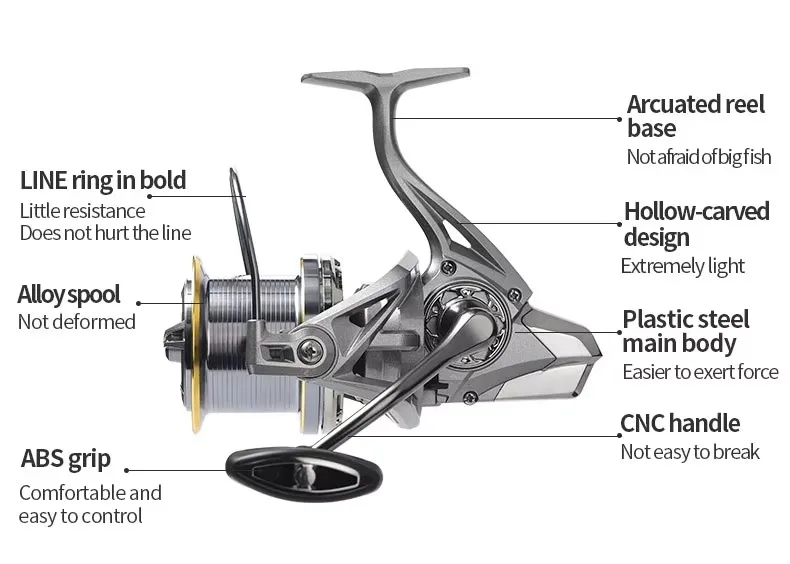 LINE ring in bold
Little resistance
Does not hurt the line

Alloy spool
Not deformed

ABS grip
Comfortable and easy to control

Arcuated reel base
Not afraid of big fish

Hollow-carved design
Extremely light

Plastic steel main body
Easier to exert force

CNC handle
Not easy to break