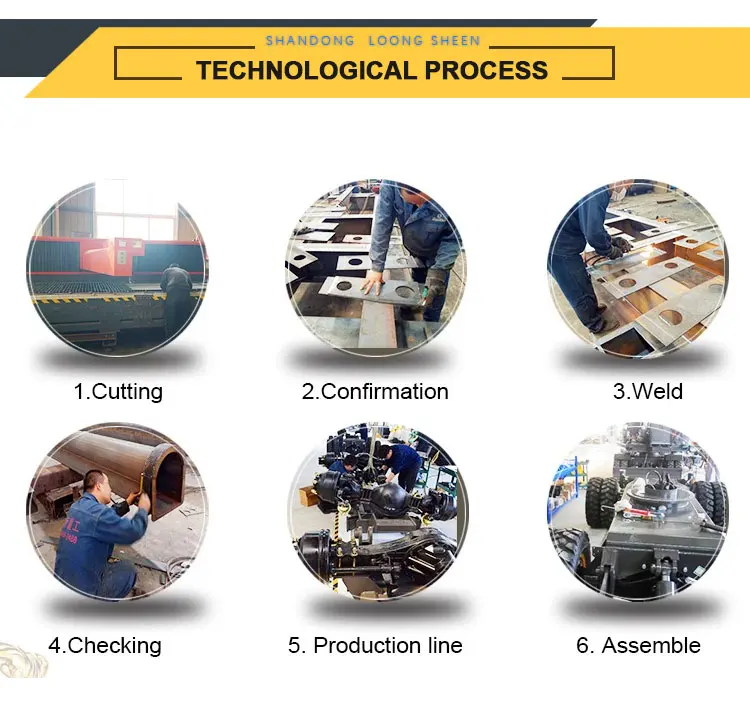 SHANDONG LOONG SHEEN
TECHNOLOGICAL PROCESS

1.Cutting

2.Confirmation

3.Weld

4.Checking

5. Production line

6. Assemble