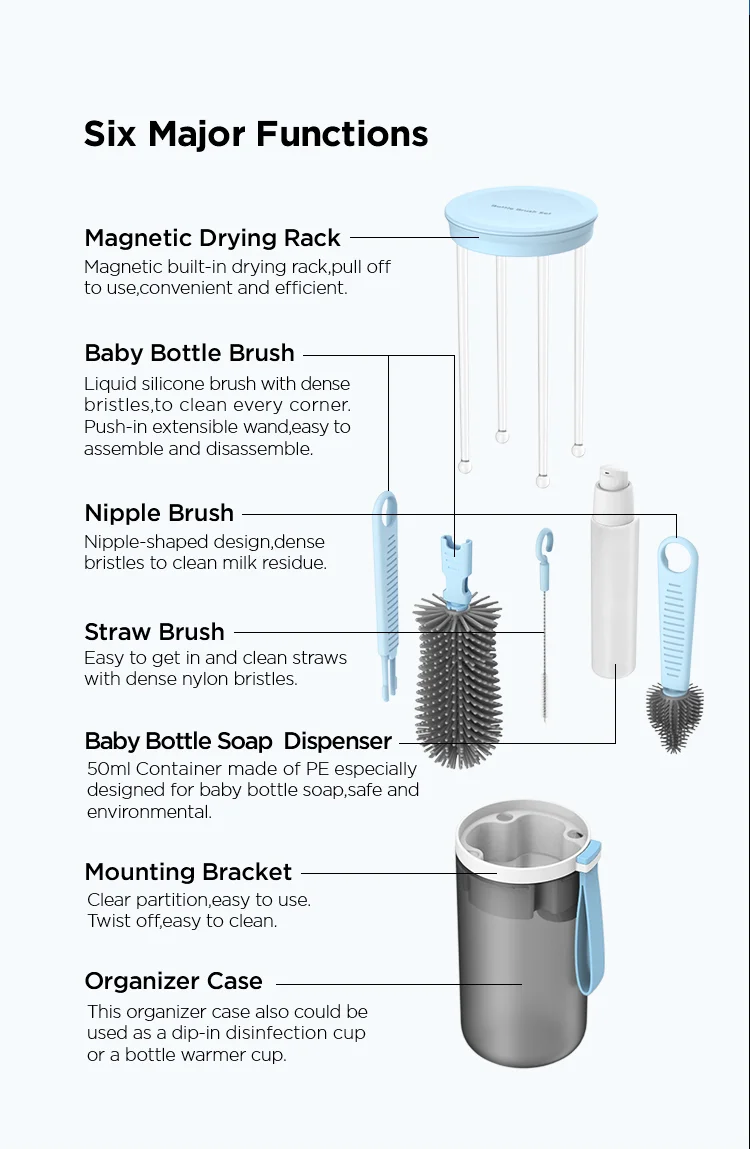 Six Major Functions

Magnetic Drying Rack
Magnetic built-in drying rack,pull off to use,convenient and efficient.

Baby Bottle Brush
Liquid silicone brush with dense bristles,to clean every corner. Push-in extensible wand,easy to assemble and disassemble.

Nipple Brush
Nipple-shaped design,dense bristles to clean milk residue.

Straw Brush
Easy to get in and clean straws with dense nylon bristles.

Baby Bottle Soap Dispenser
50ml Container made of PE especially designed for baby bottle soap,safe and environmental.

Mounting Bracket
Clear partition,easy to use. Twist off,easy to clean.

Organizer Case
This organizer case also could be used as a dip-in disinfection cup or a bottle warmer cup.

Bottle Brush Set