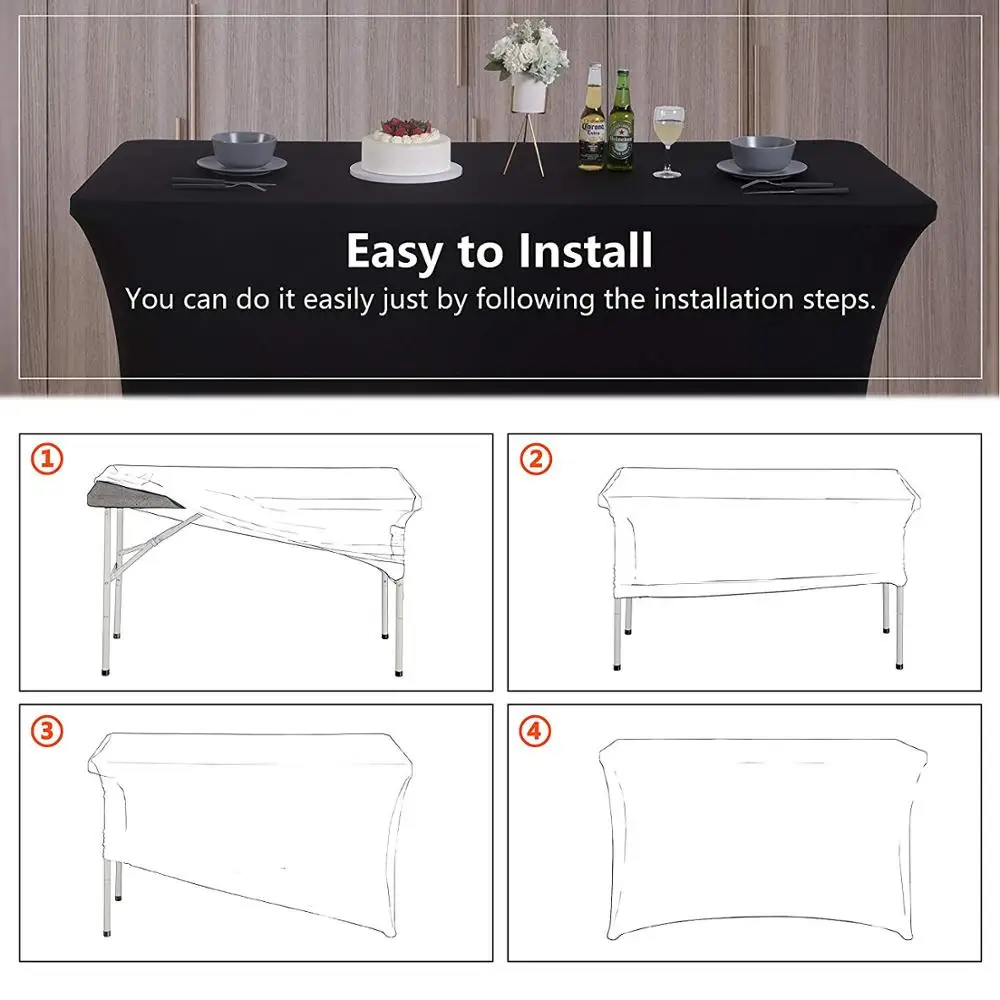 Corona Extra

Heineken

Easy to Install

You can do it easily just by following the installation steps.

①

②

③

④