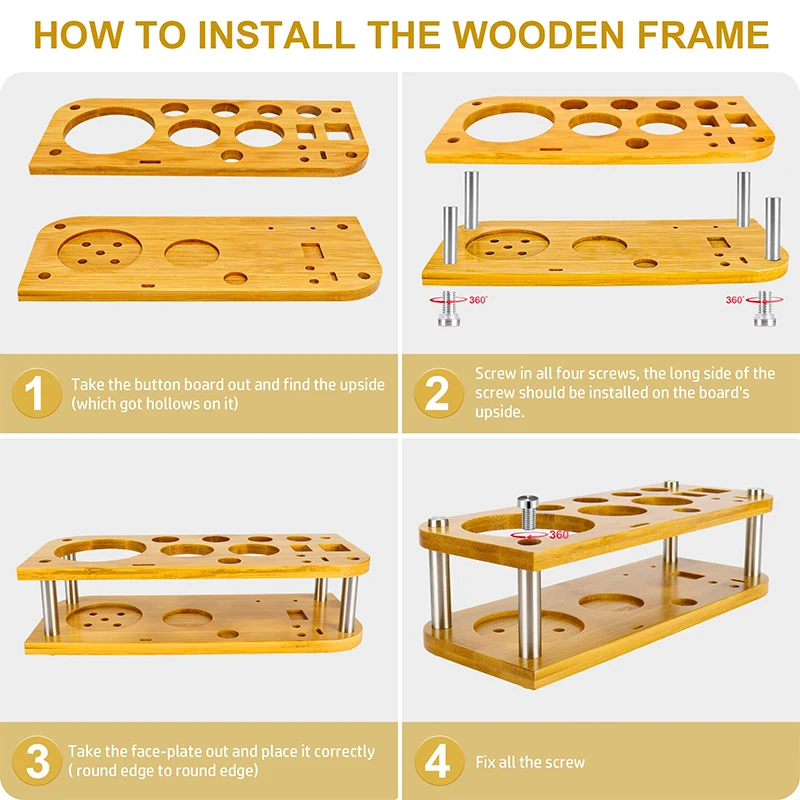 HOW TO INSTALL THE WOODEN FRAME

360°

360°

1 Take the button board out and find the upside (which got hollows on it)

2 Screw in all four screws, the long side of the screw should be installed on the board's upside.

360

3 Take the face-plate out and place it correctly ( round edge to round edge)

4 Fix all the screw