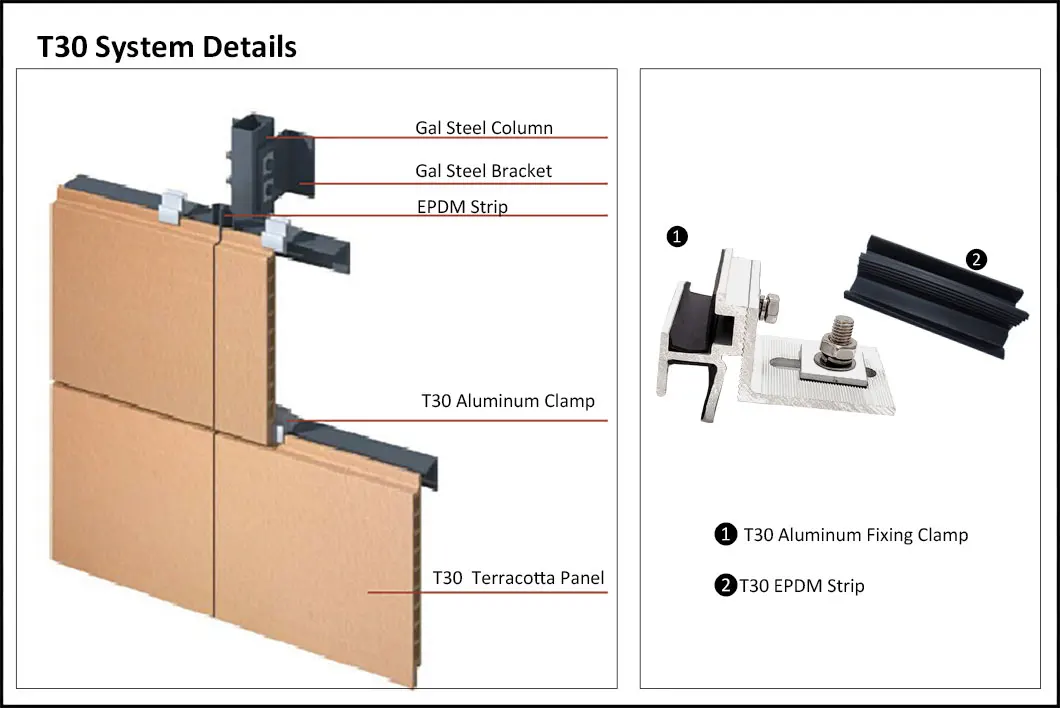 T30 System Details

Gal Steel Column

Gal Steel Bracket

EPDM Strip

T30 Aluminum Clamp

T30 Terracotta Panel

1

2

1 T30 Aluminum Fixing Clamp

2 T30 EPDM Strip